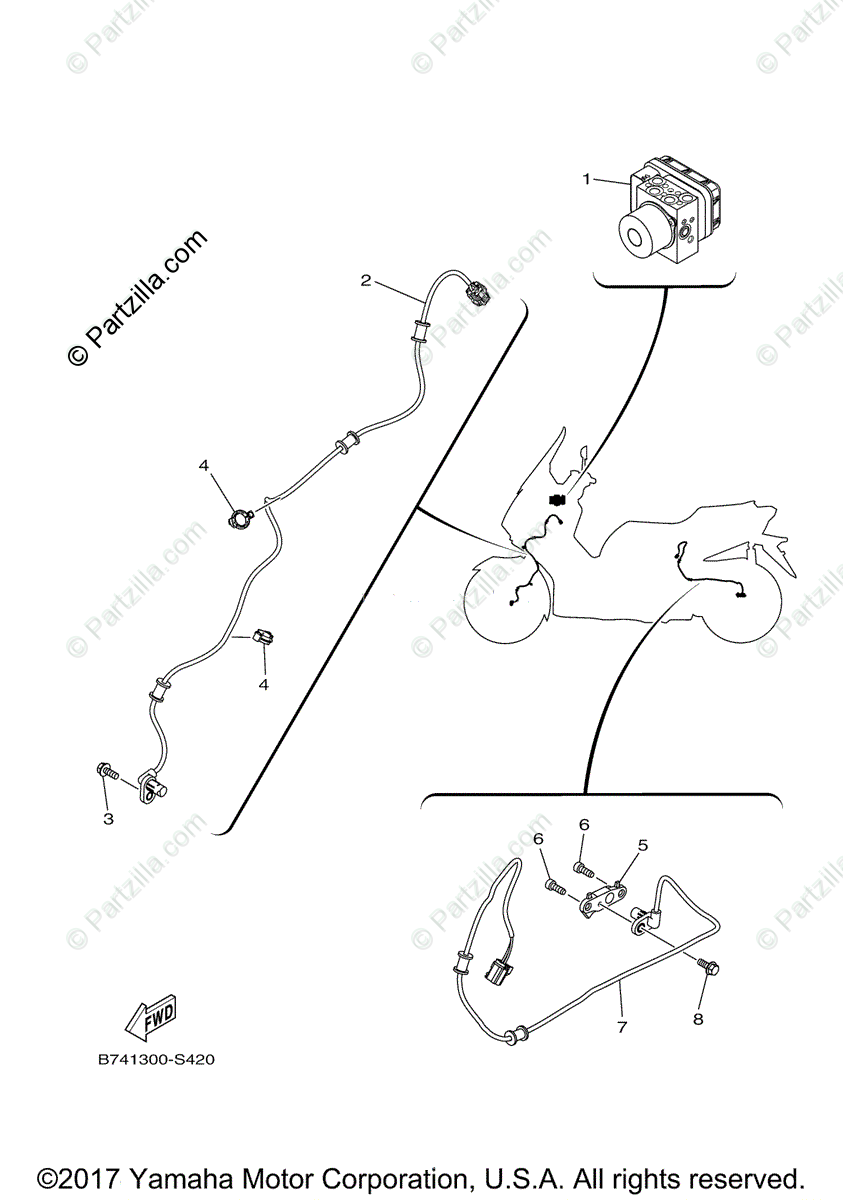 © Partzilla.com

1

2

4

4

3

6

6

5

7

8

FWD

B741300-S420

©2017 Yamaha Motor Corporation, U.S.A. All rights reserved.