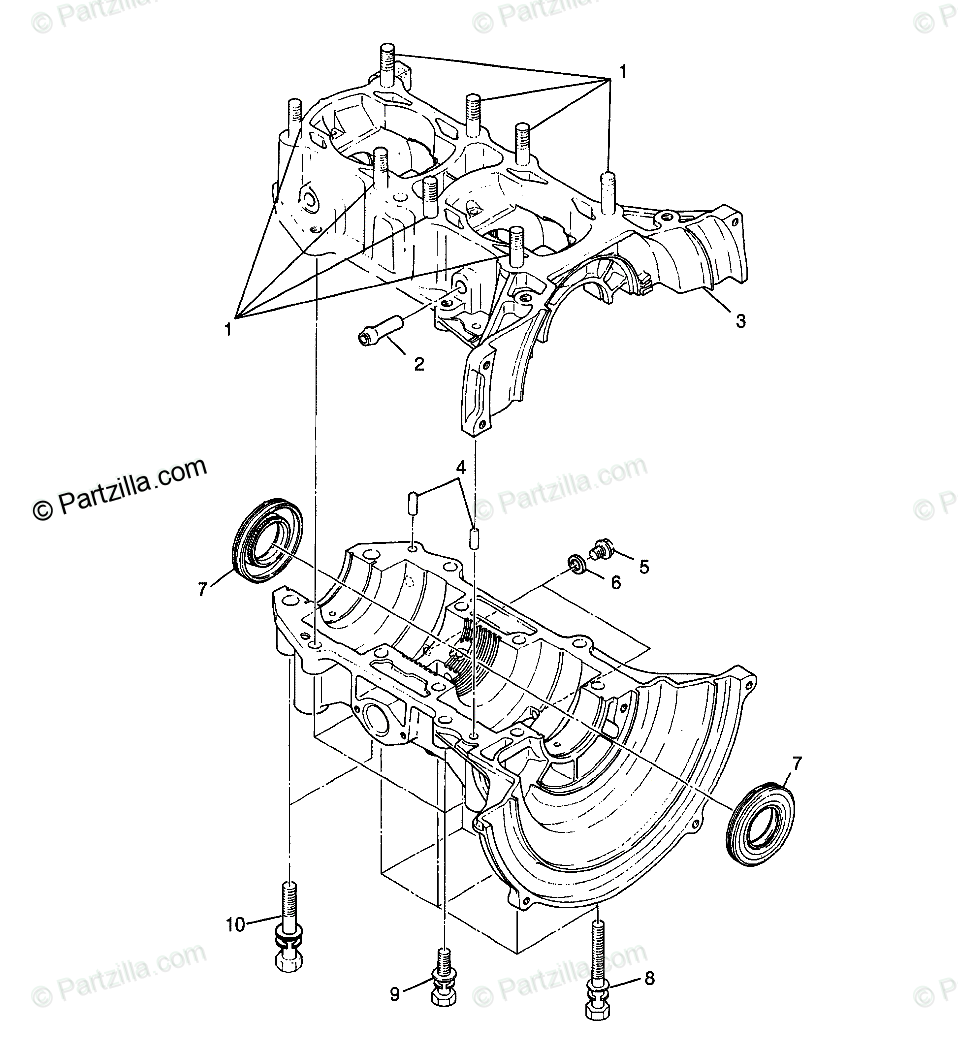 © Partzilla.com © Partzilla.com © P

1

1

2

3

© Partzilla.com © Partzilla.com © P

4

5

6

7

7

10

9

8

© Partzilla.com © Partzilla.com © P