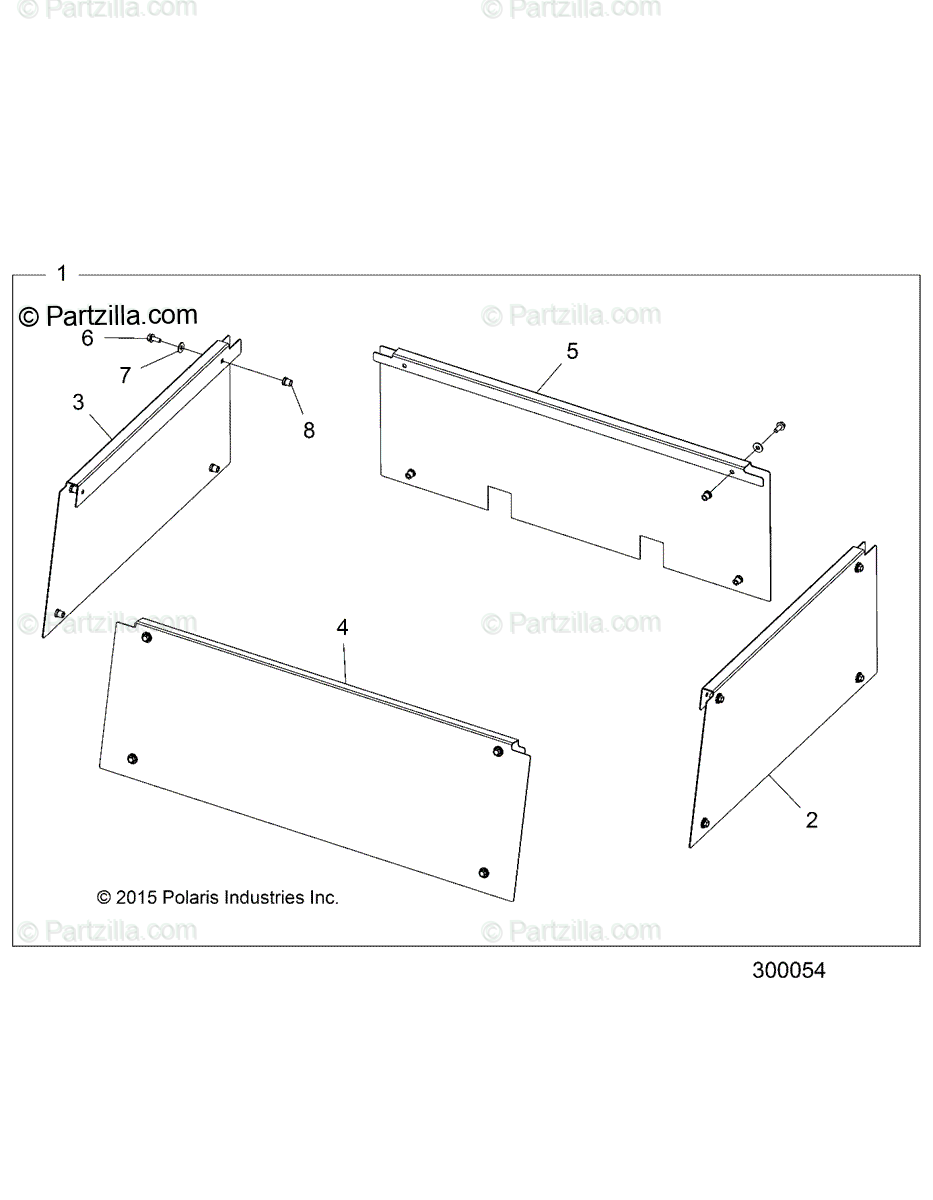 © Partzilla.com © Partzilla.com

1

© Partzilla.com

© Partzilla.com

6

7

3

8

5

© Partzilla.com

© Partzilla.com

4

2

© 2015 Polaris Industries Inc.

© Partzilla.com © Partzilla.com

300054