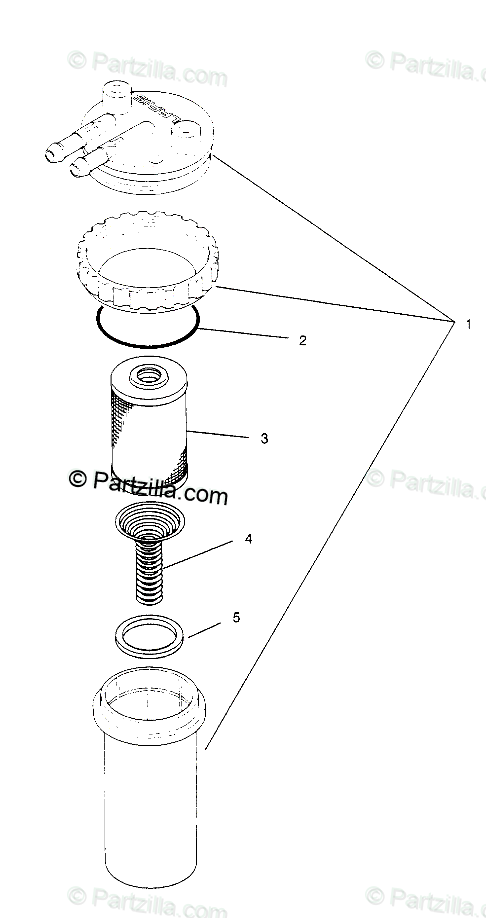 © Partzilla.com
© Partzilla.com
1
2
3
© Partzilla.com
© Partzilla.com
4
5
© Partzilla.com
© Partzilla.com