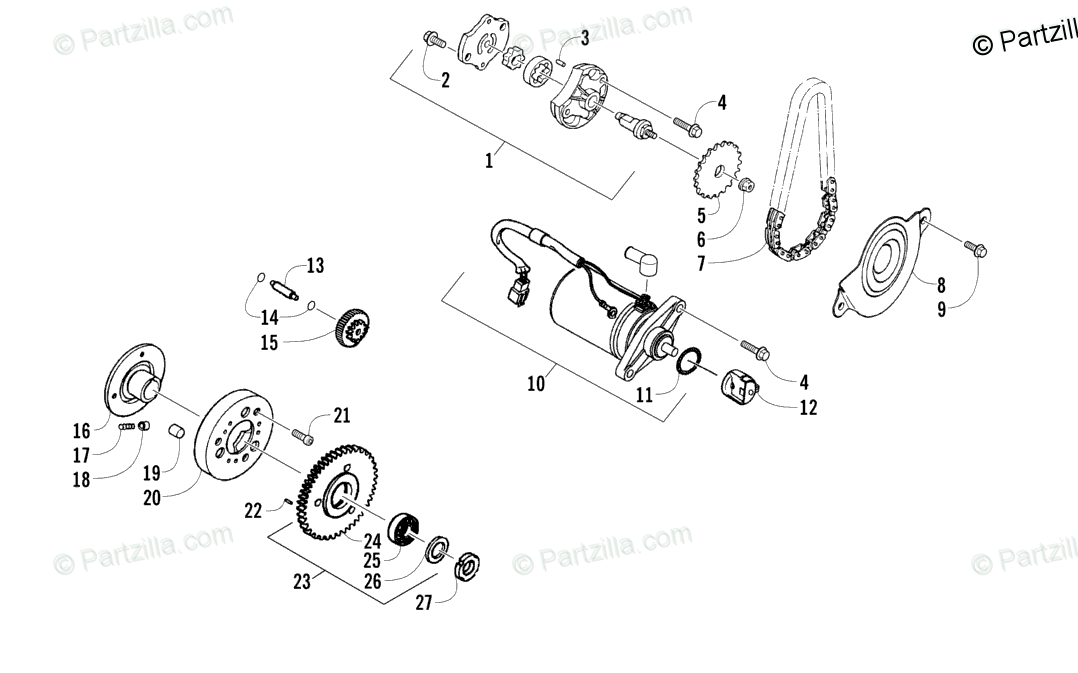 © Partzilla.com
© Partzilla.com
© Partzill
2
3
4
1
5
6
7
8
9
13
14
15
10
11
4
12
16
17
18
19
20
21
22
24
25
26
23
27
© Partzilla.com
© Partzilla.com
© Partzill