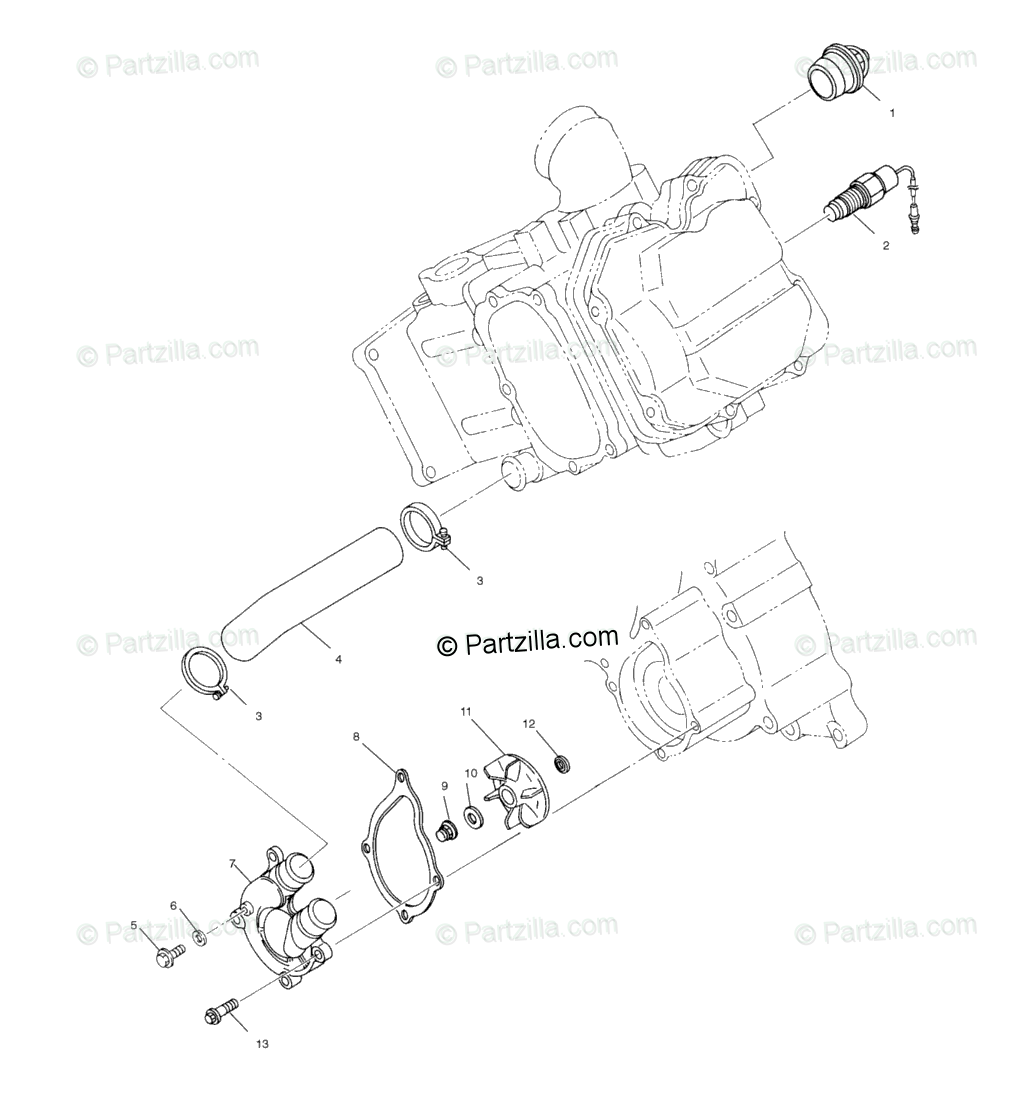 © Partzilla.com © Partzilla.com © Partzilla.com

1

2

© Partzilla.com © Partzilla.com © Partzilla.com

3

© Partzilla.com

© Partzilla.com © Partzilla.com

4

3

11

12

8

9

10

7

6

5

© Partzilla.com © Partzilla.com © Partzilla.com

13