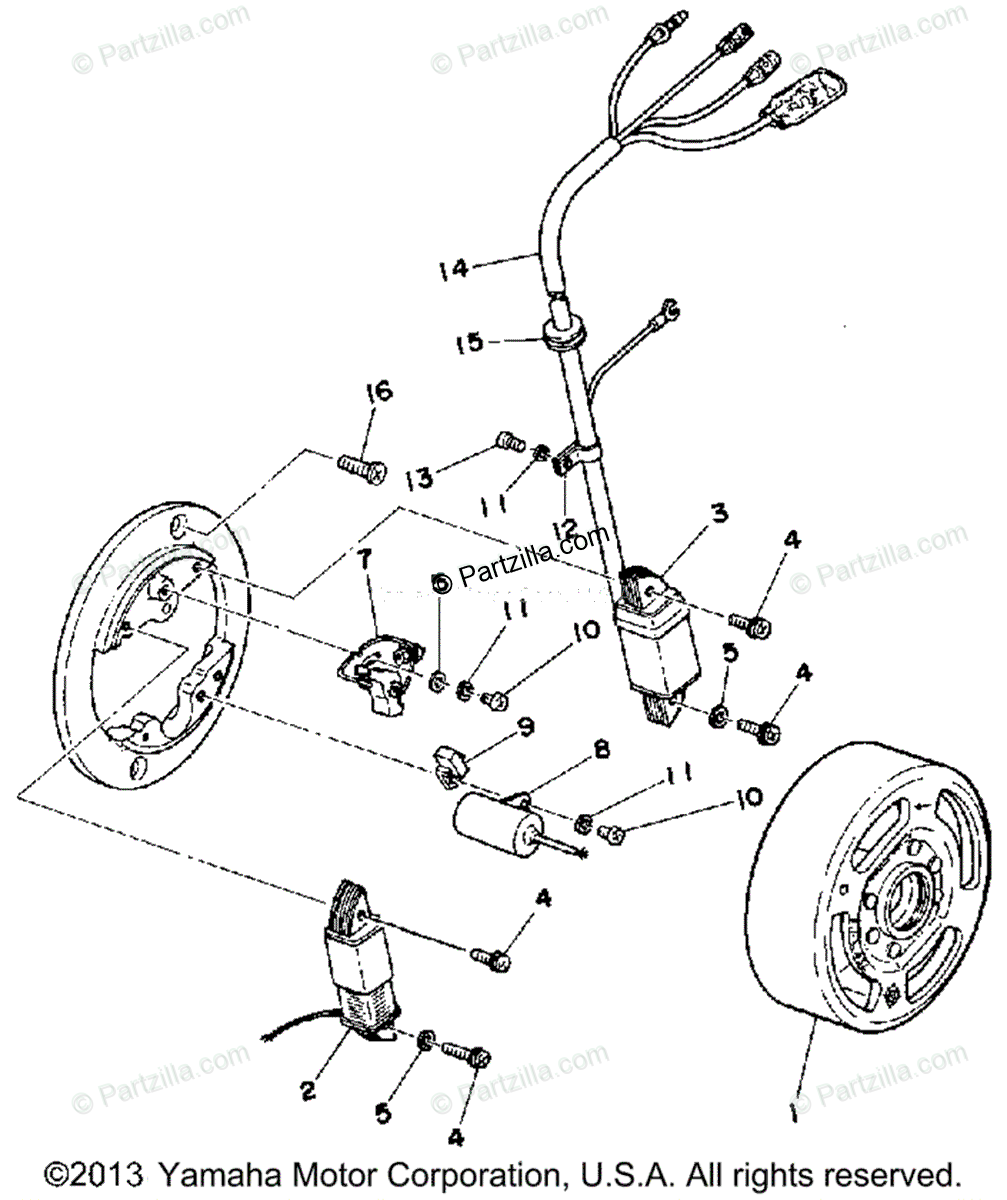 © Partzilla.com
© Partzilla.com
© Partzilla.com
14
15
16
13
11
12
3
4
© Partzilla.com
© Partzilla.com
7
6
11
10
5
4
9
8
11
10
4
2
5
4
1
© Partzilla.com
© Partzilla.com
© Partzilla.com
©2013 Yamaha Motor Corporation, U.S.A. All rights reserved.