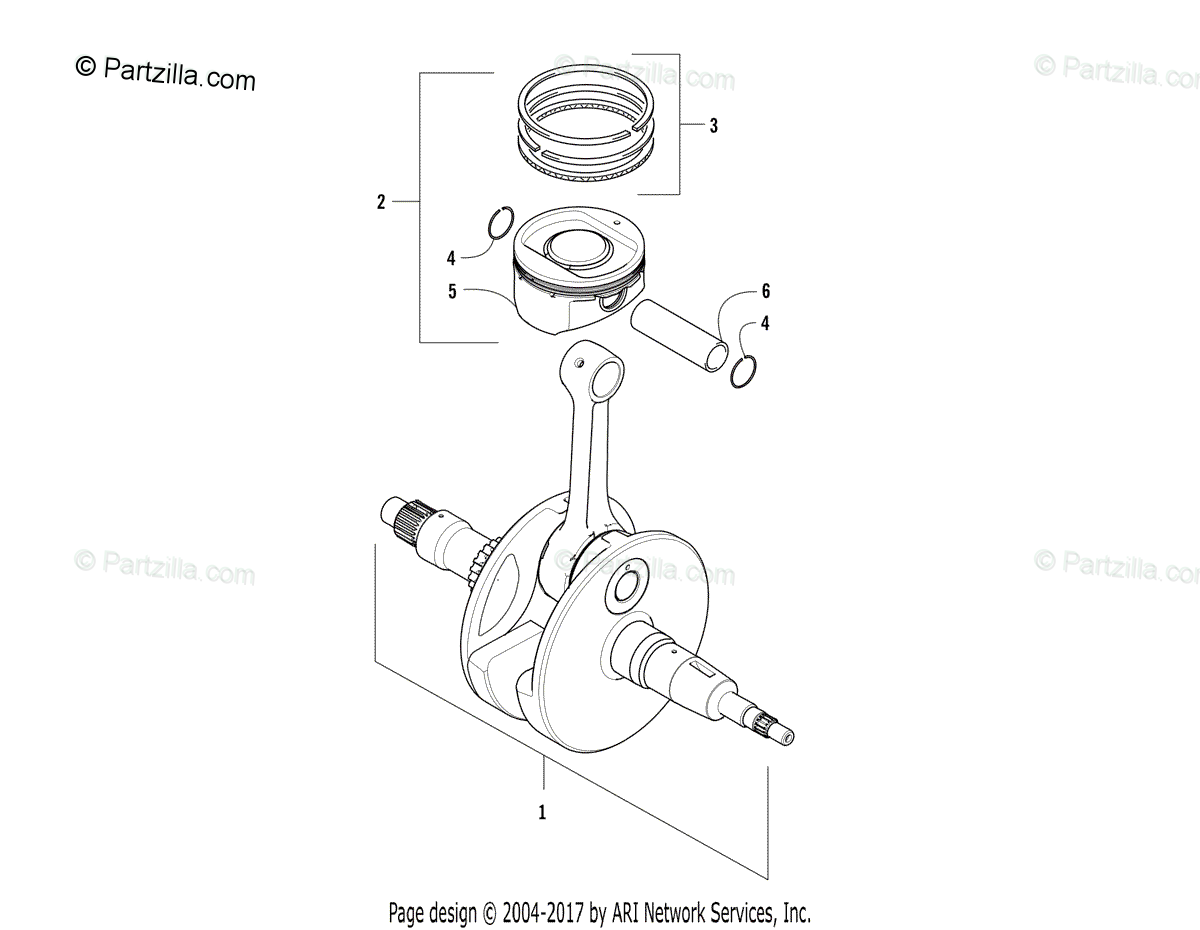 © Partzilla.com

© Partzilla.com

© Partzilla.com

3

2

4

5

6

4

© Partzilla.com

© Partzilla.com

© Partzilla.com

1

Page design © 2004-2017 by ARI Network Services, Inc.