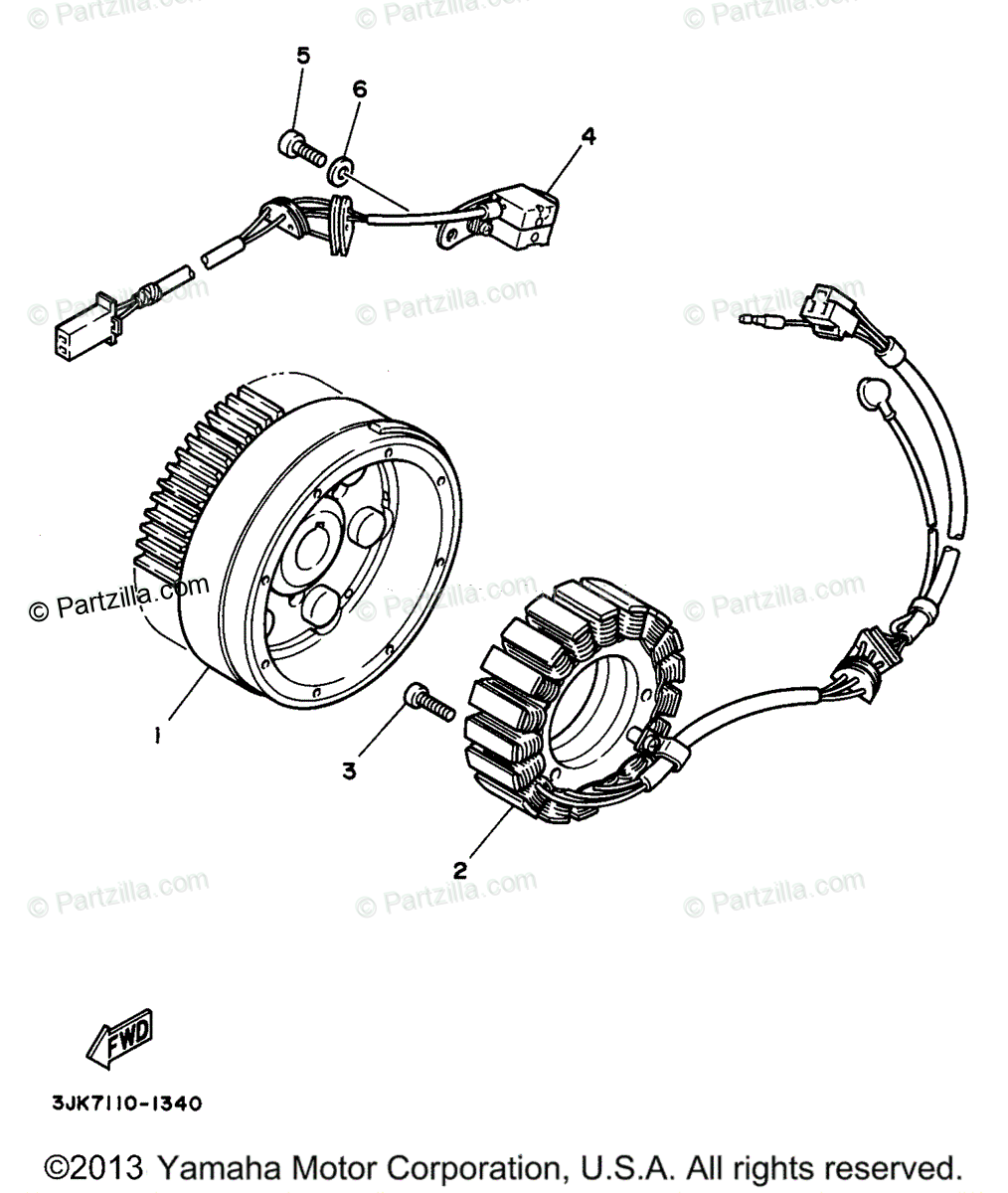 © Partzilla.com © Partzilla.com © Partzilla.com

5

6

4

© Partzilla.com © Partzilla.com © Partzilla.com

© Partzilla.com © Partzilla.com © Partzilla.com

1

3

2

© Partzilla.com © Partzilla.com © Partzilla.com

FWD

3JK7110-1340

©2013 Yamaha Motor Corporation, U.S.A. All rights reserved.