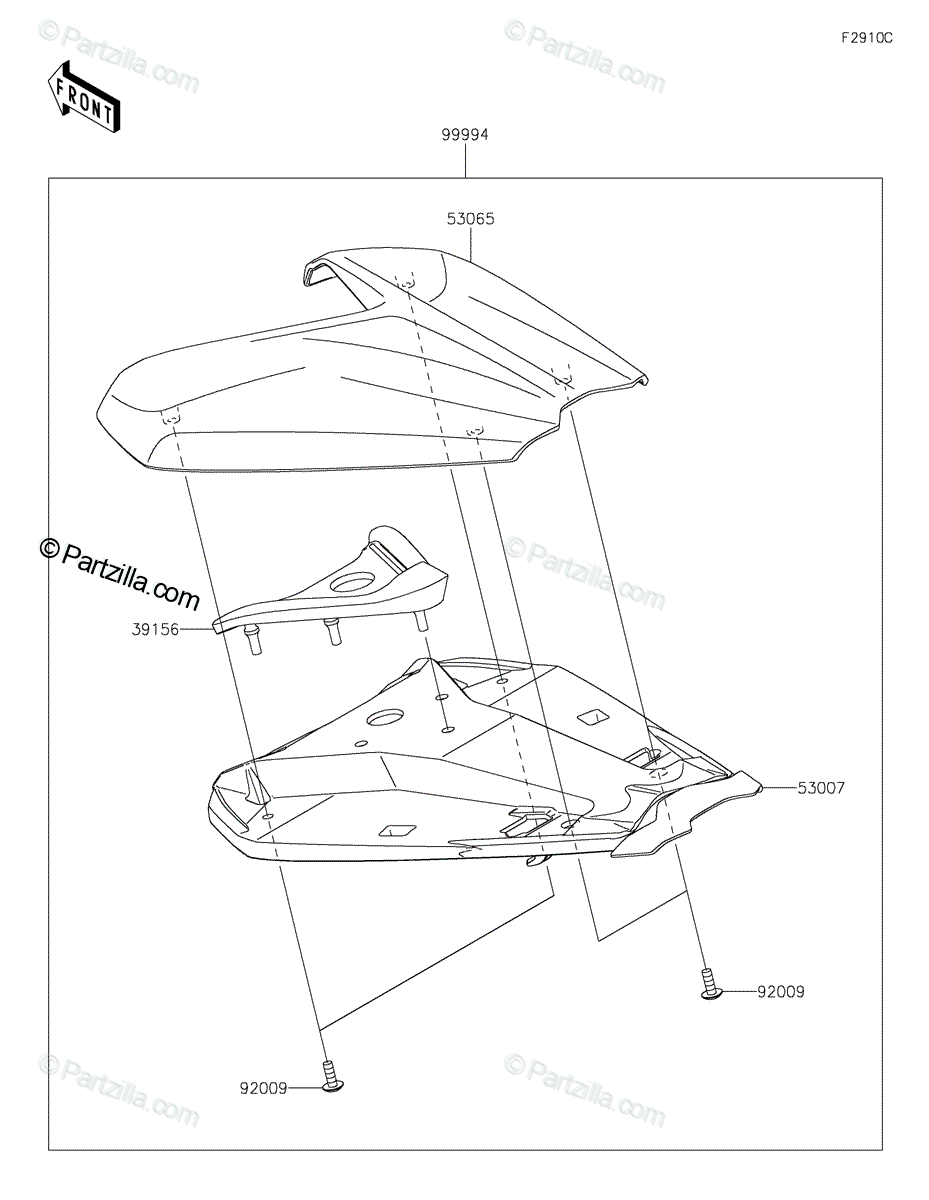 © Partzilla.com
© Partzilla.com
F2910C
FRONT
99994
53065
© Partzilla.com
© Partzilla.com
39156
53007
92009
92009
© Partzilla.com
© Partzilla.com