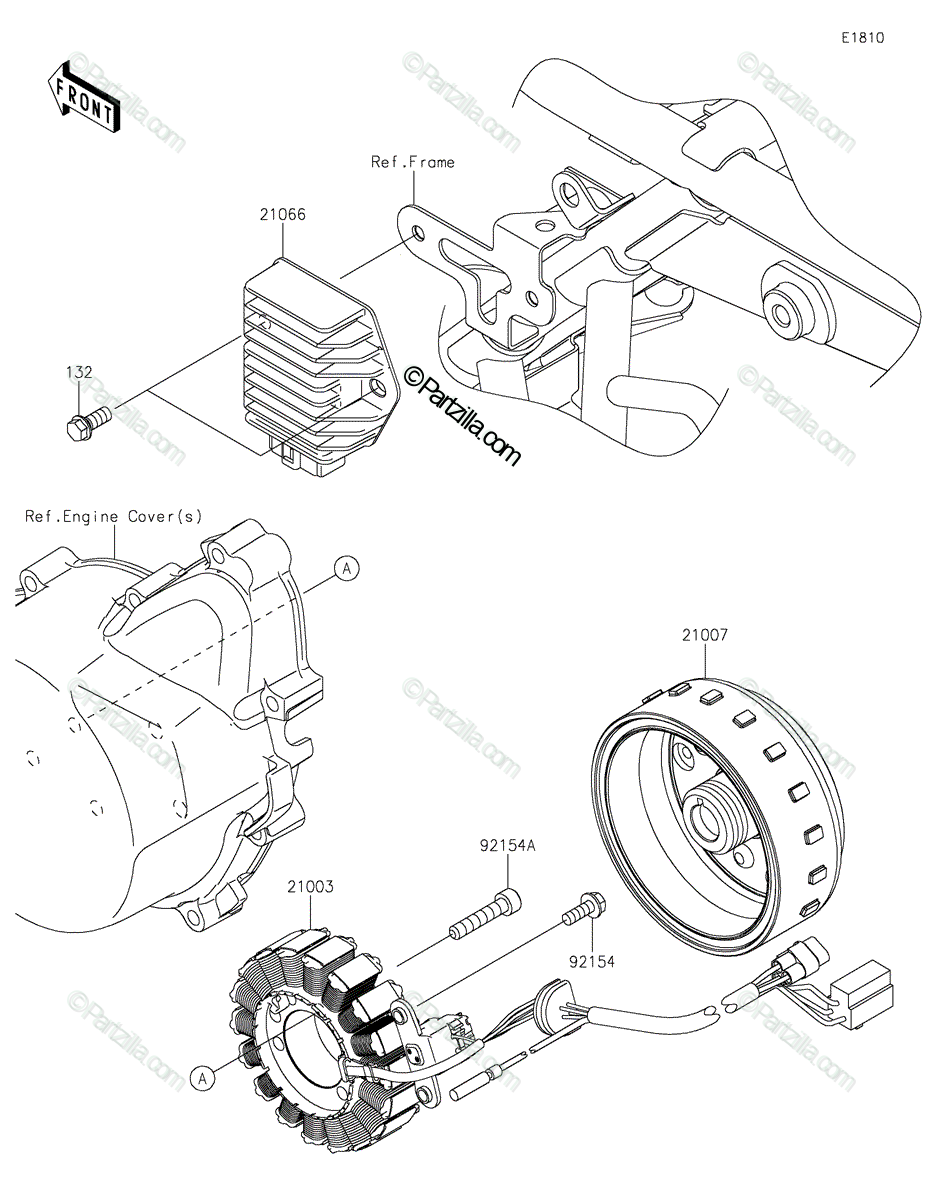 E1810

FRONT

Ref.Frame

21066

132

©Partzilla.com

Ref.Engine Cover(s)

A

21007

92154A

21003

92154

A