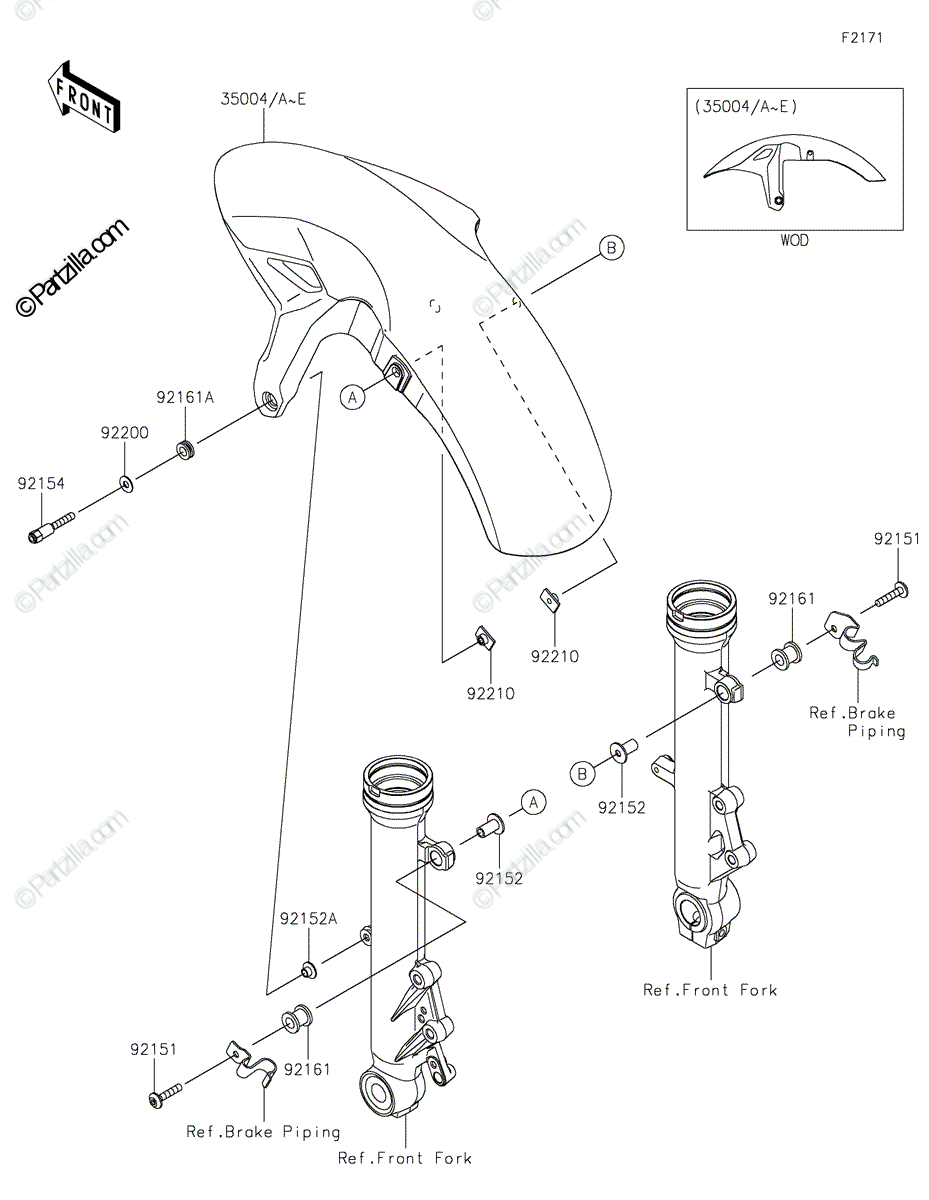 F2171

FRONT

35004/A~E

(35004/A~E)

WOD

©Partzilla.com

B

A

92161A

92200

92154

92210

92210

92151

92161

Ref.Brake Piping

B

92152

A

92152

92152A

Ref.Front Fork

92151

92161

Ref.Brake Piping

Ref.Front Fork