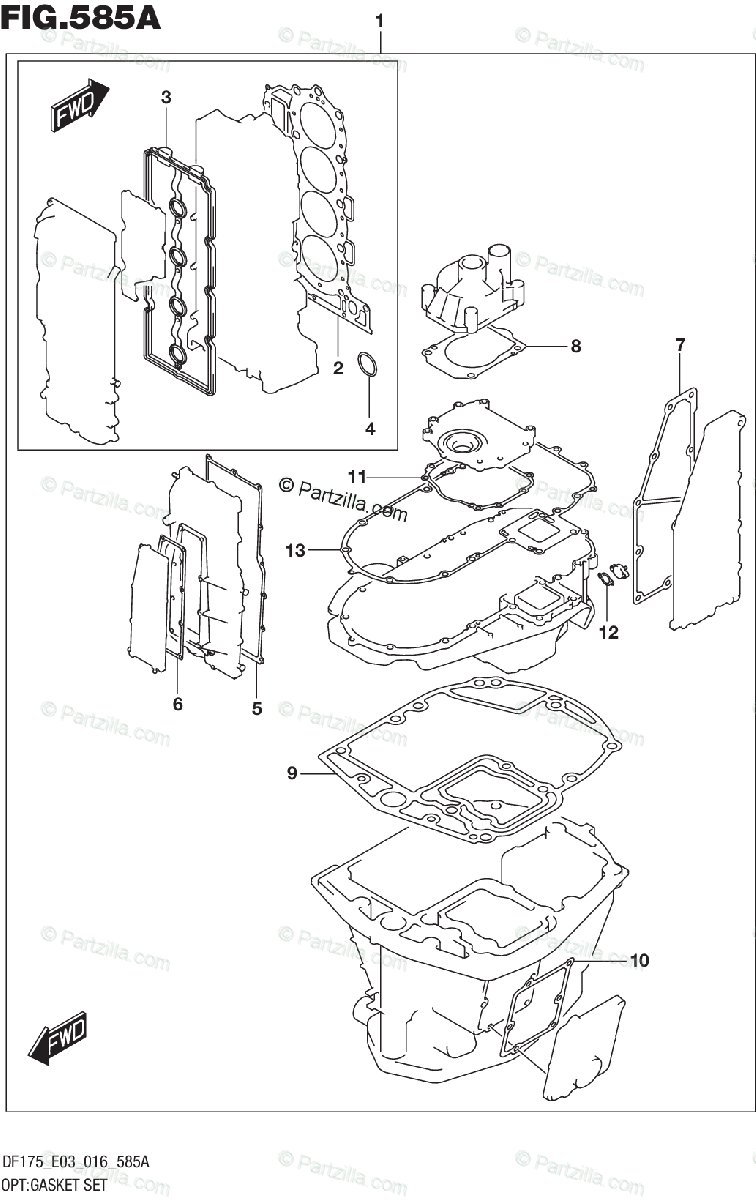 FIG.585A

1

FWD

3

2

4

8

7

11

© Partzilla.com

13

12

6

5

9

10

FWD

DF175_E03_016_585A

OPT:GASKET SET