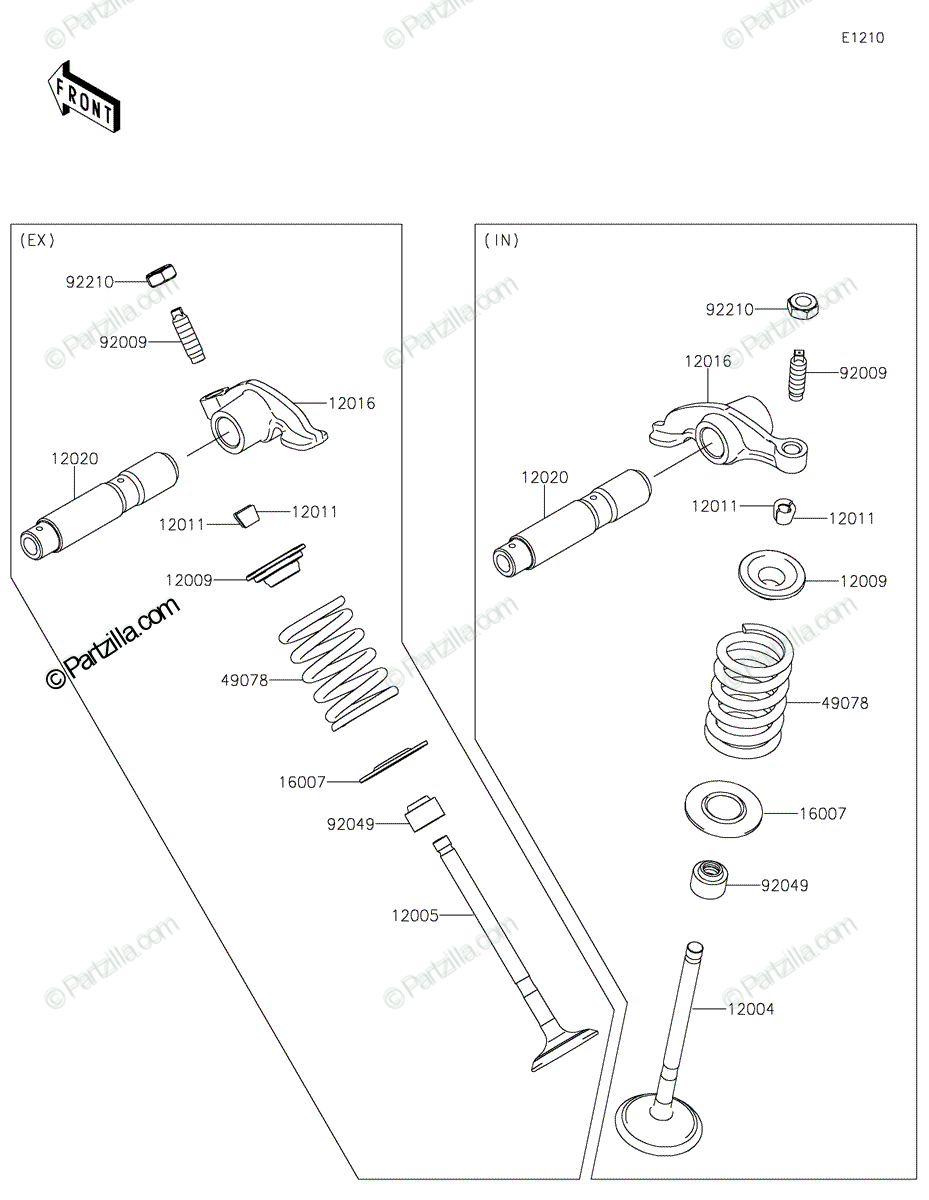 E1210

FRONT

(EX)

92210

92009

12016

12020

12011

12011

12009

©Partzilla.com

49078

16007

92049

12005

(IN)

92210

12016

92009

12020

12011

12011

12009

49078

16007

92049

12004