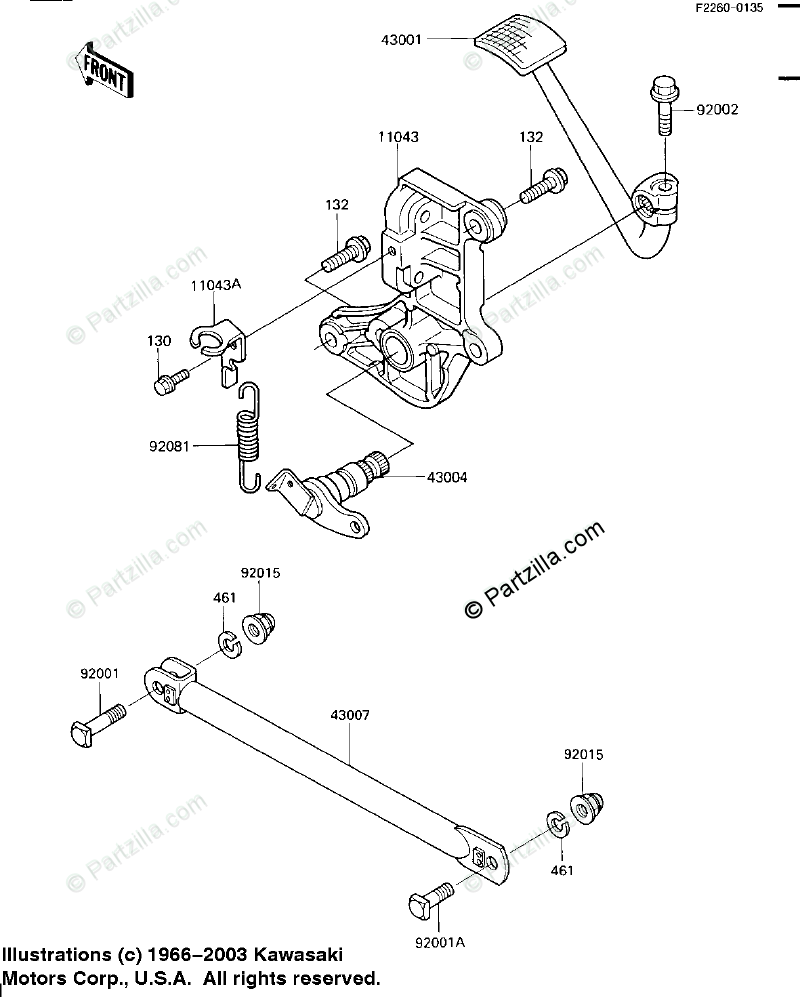 F2260-0135

FRONT

43001

92002

11043

132

132

11043A

130

92081

43004

© Partzilla.com

92015

461

92001

43007

92015

461

92001A

Illustrations (c) 1966–2003 Kawasaki Motors Corp., U.S.A. All rights reserved.