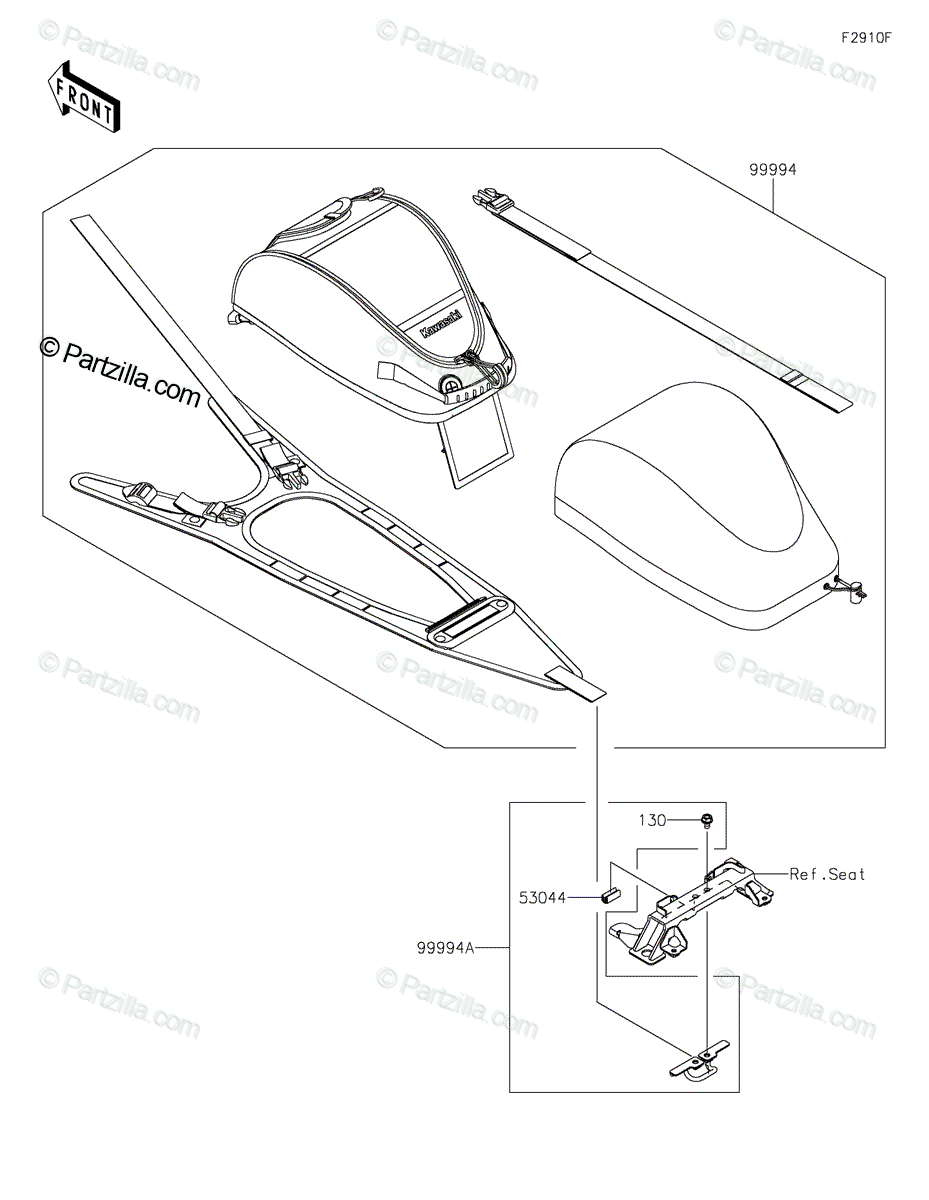 F2910F

FRONT

© Partzilla.com

99994

Kawasaki

130

Ref.Seat

53044

99994A