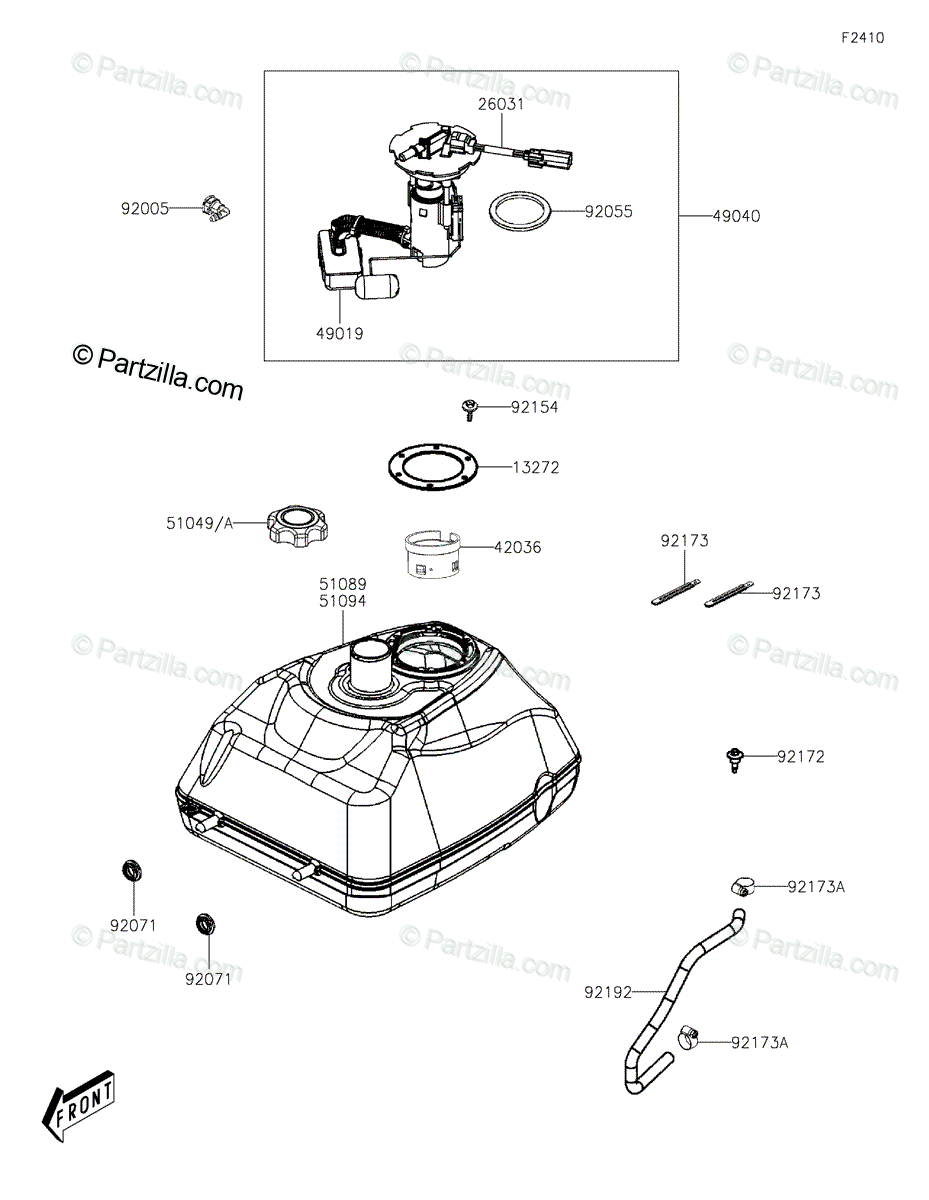 F2410

© Partzilla.com

26031

92005

92055

49040

49019

© Partzilla.com

92154

13272

51049/A

42036

92173

92173

51089
51094

92172

92173A

92071

92071

92192

92173A

FRONT