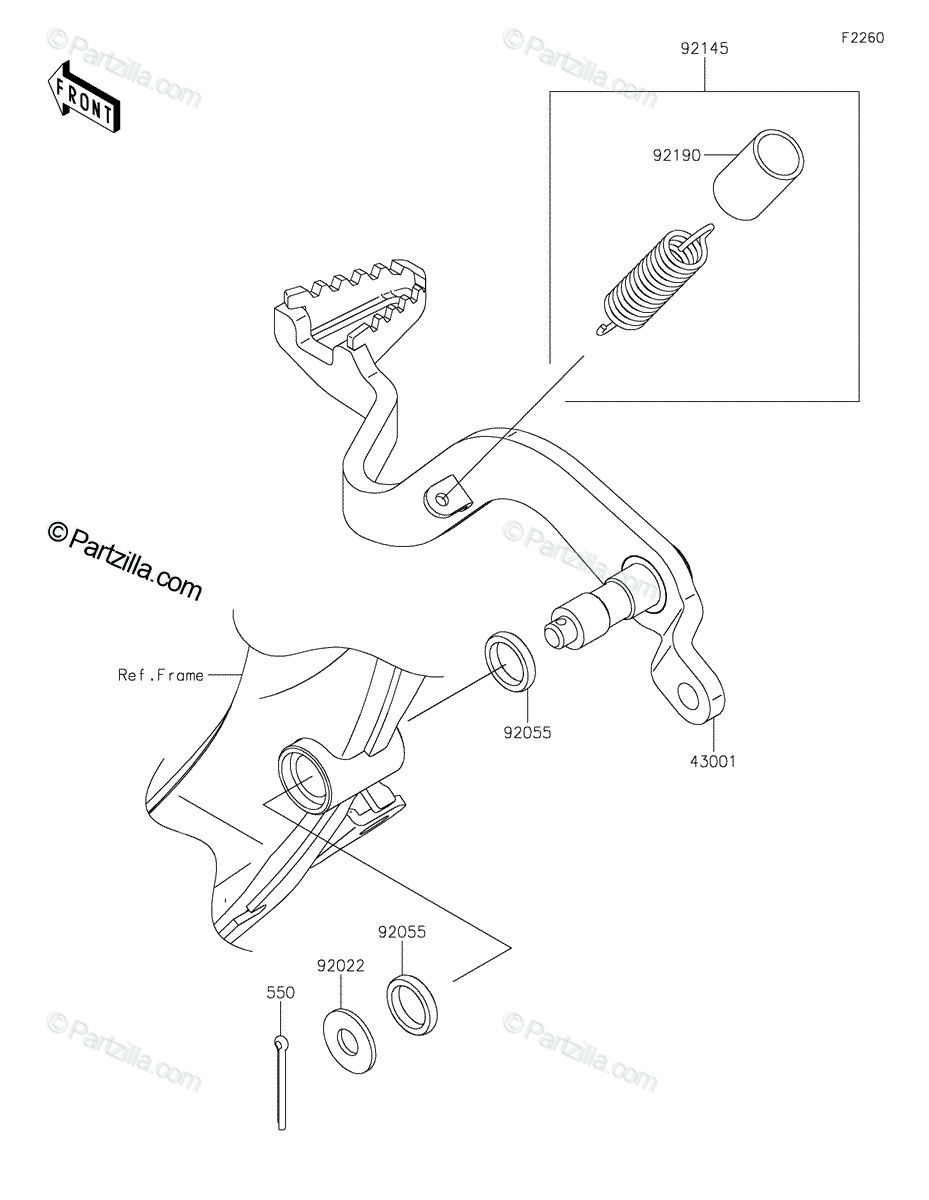 ©Partzilla.com ©Partzilla.com

F2260

FRONT

92145

92190

©Partzilla.com

©Partzilla.com

Ref.Frame

92055

43001

92055

92022

550

©Partzilla.com ©Partzilla.com