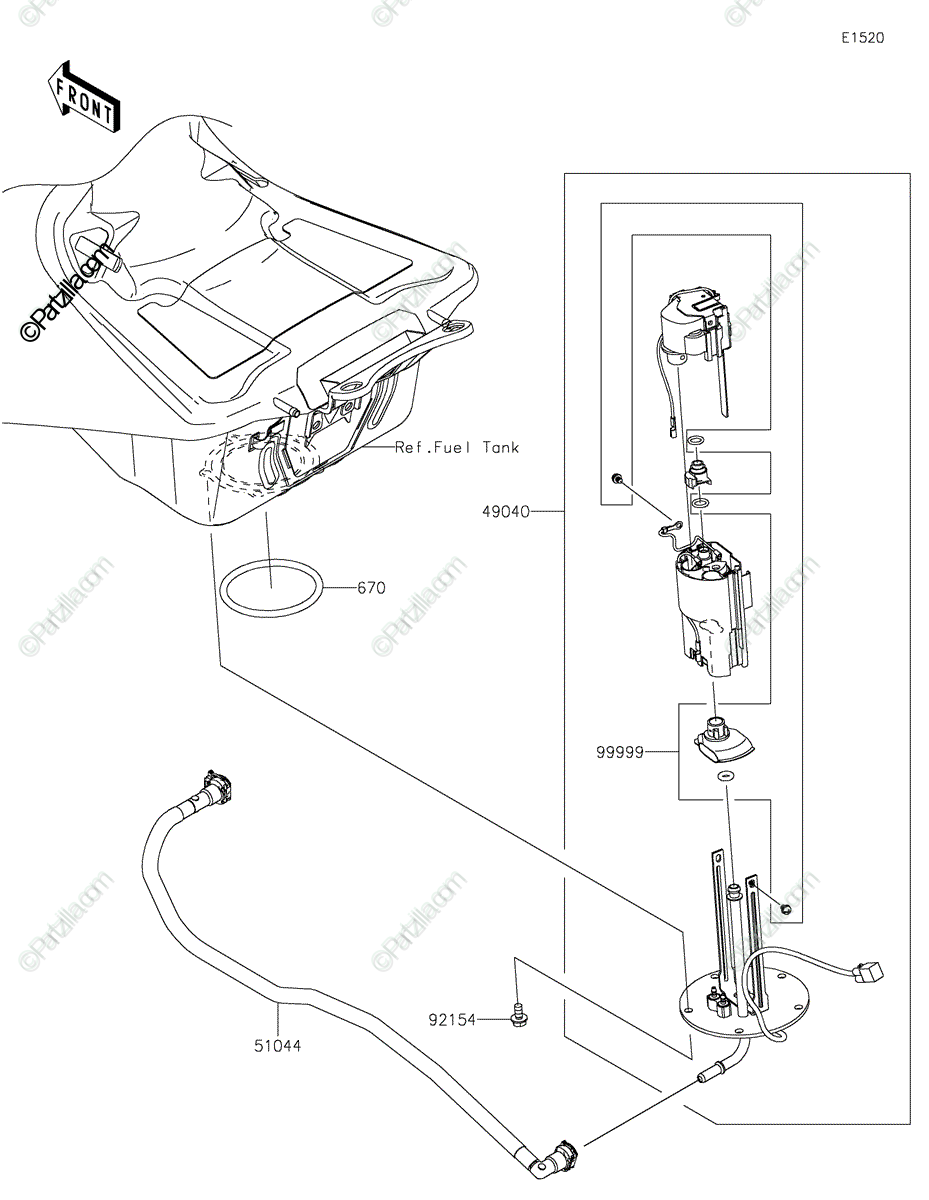 E1520

FRONT

©Partzilla.com

Ref.Fuel Tank

49040

670

99999

92154

51044