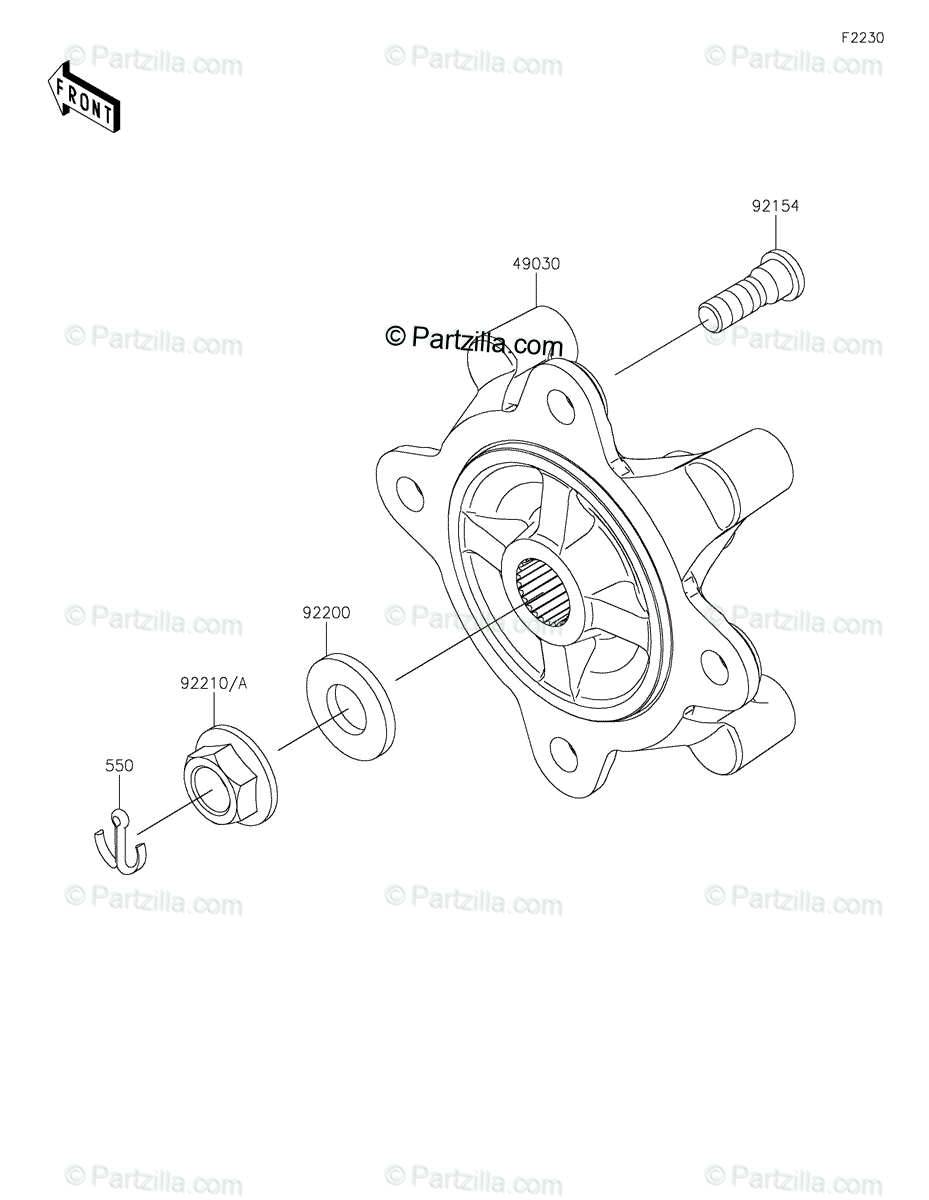 F2230

© Partzilla.com © Partzilla.com © Partzilla.com

FRONT

92154

49030

© Partzilla.com © Partzilla.com

© Partzilla.com

92200

© Partzilla.com © Partzilla.com © Partzilla.com

92210/A

550

© Partzilla.com © Partzilla.com © Partzilla.com

© Partzilla.com © Partzilla.com © Partzilla.com