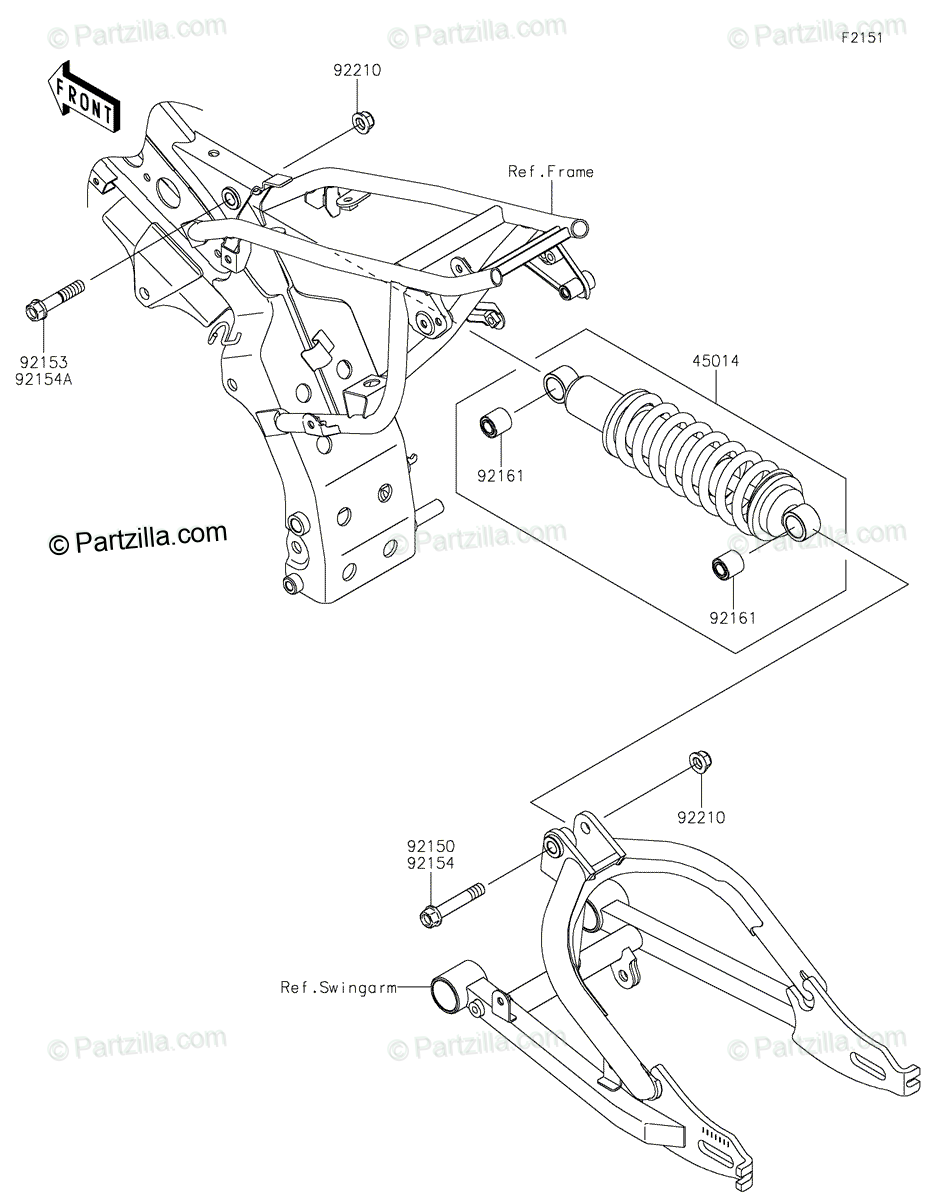 © Partzilla.com
© Partzilla.com
© Partzilla.com
F2151
FRONT
92210
Ref.Frame
92153
92154A
45014
92161
© Partzilla.com
© Partzilla.com
© Partzilla.com
92161
92210
92150
92154
Ref.Swingarm
© Partzilla.com
© Partzilla.com
© Partzilla.com