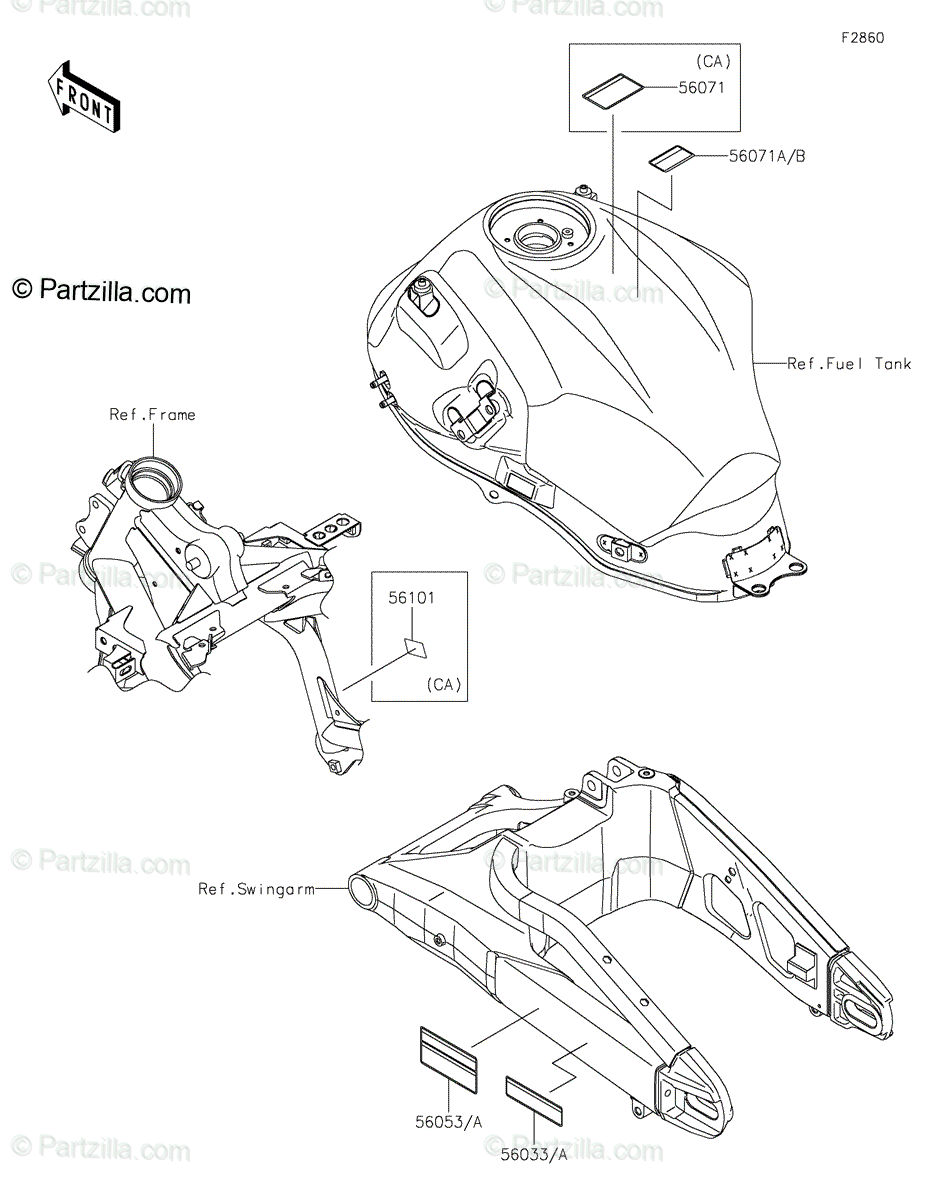 © Partzilla.com © Partzilla.com

F2860

FRONT

(CA)
56071

56071A/B

© Partzilla.com

© Partzilla.com

Ref.Fuel Tank

Ref.Frame

© Partzilla.com © Partzilla.com

56101

(CA)

© Partzilla.com © Partzilla.com

Ref.Swingarm

56053/A

56033/A

© Partzilla.com © Partzilla.com