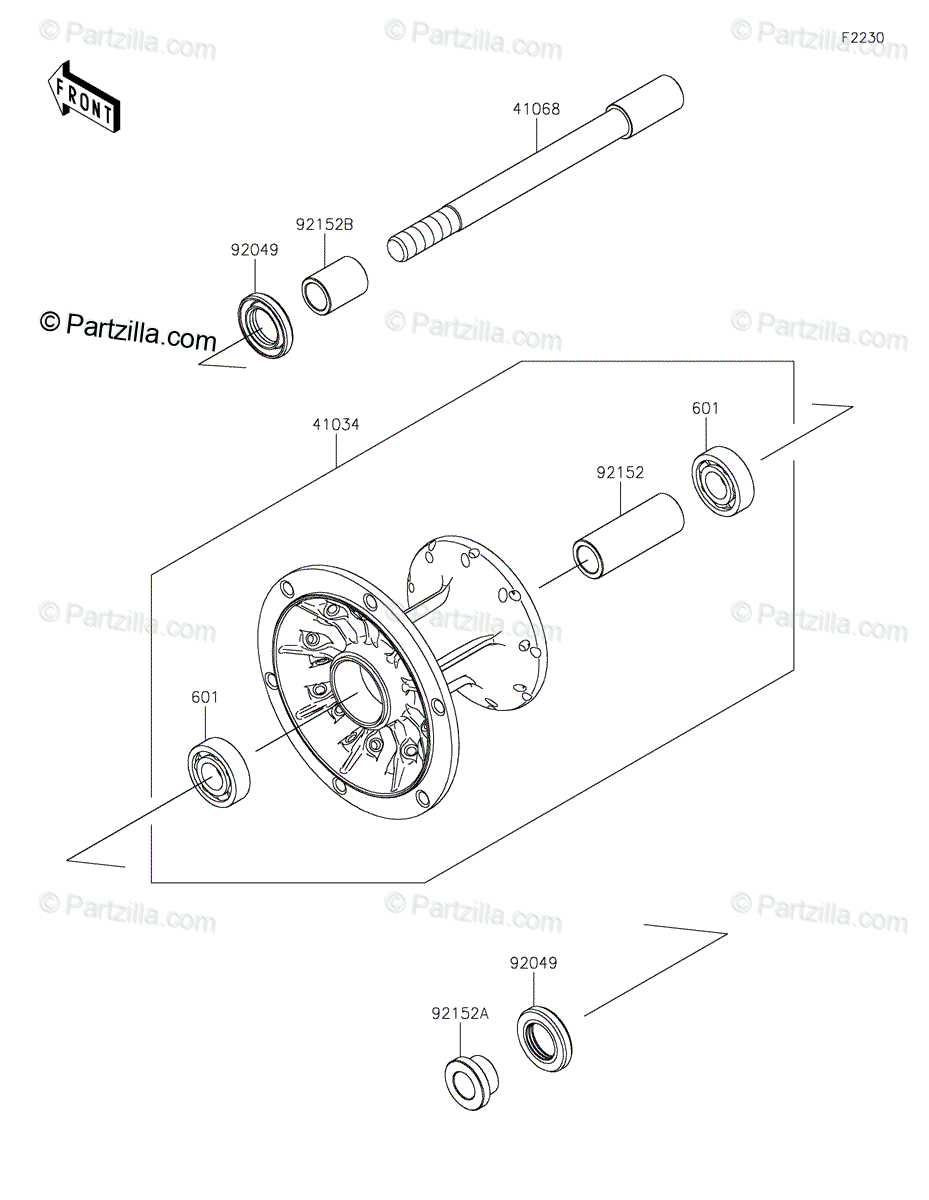 © Partzilla.com © Partzilla.com © Partzilla.com

F2230

FRONT

41068

92152B

92049

© Partzilla.com © Partzilla.com © Partzilla.com

41034

601

92152

© Partzilla.com © Partzilla.com © Partzilla.com

601

© Partzilla.com © Partzilla.com © Partzilla.com

92049

92152A