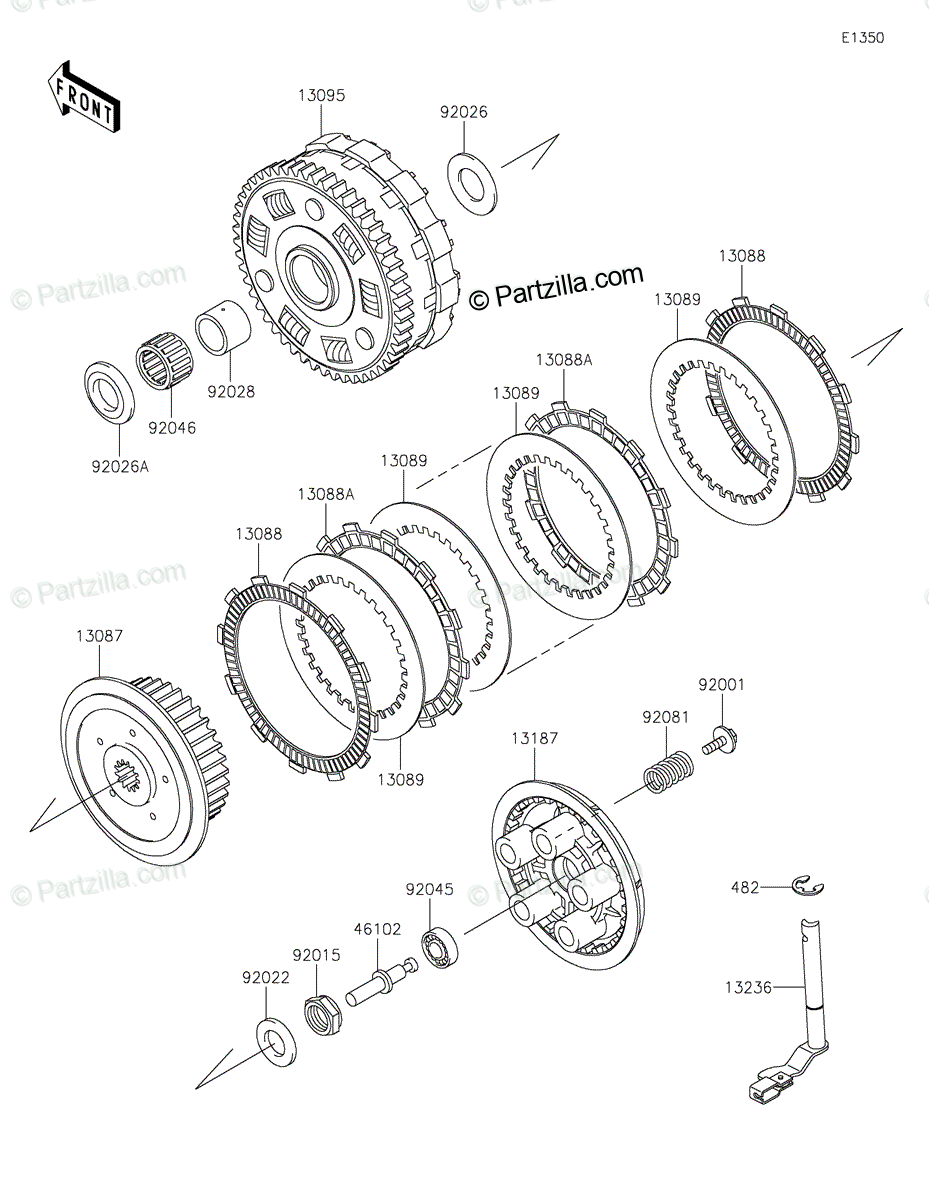 E1350

FRONT

13095

92026

© Partzilla.com

© Partzilla.com

13088

13089

13088A

13089

92028

92046

92026A

13089

13088A

13088

© Partzilla.com

13087

13089

92001

92081

13187

© Partzilla.com

482

92045

46102

92015

92022

13236