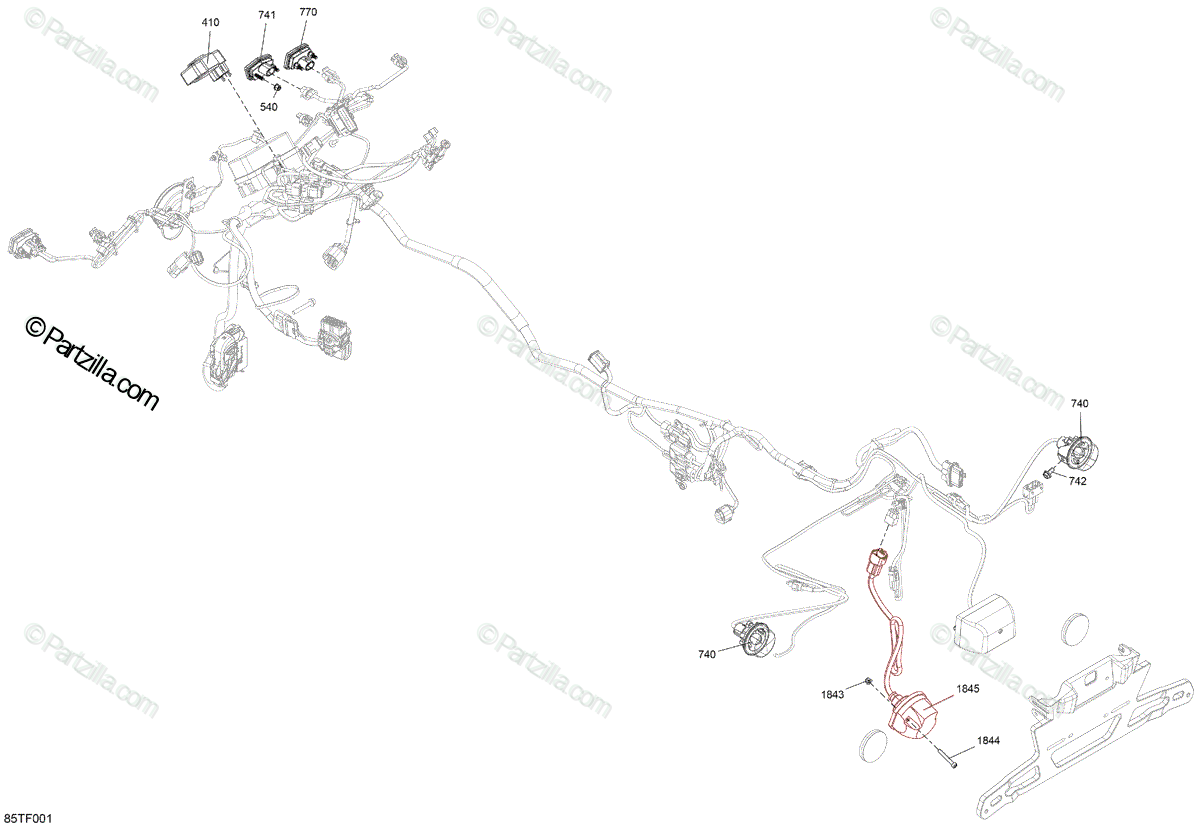 ©Partzilla.com
©Partzilla.com
©Partzilla.com
410
741
770
540
©Partzilla.com
©Partzilla.com
©Partzilla.com
740
742
©Partzilla.com
©Partzilla.com
©Partzilla.com
740
1843
1845
1844
85TF001