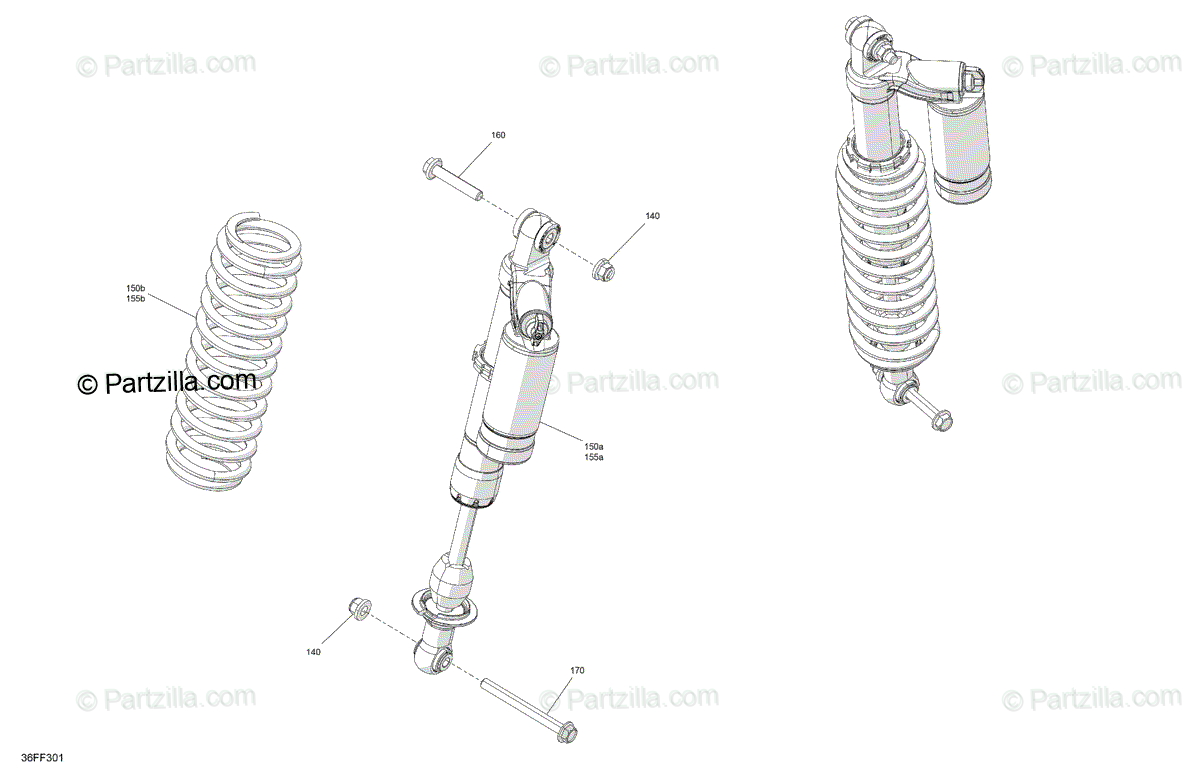 © Partzilla.com
© Partzilla.com
© Partzilla.com

160

140

150b
155b

© Partzilla.com
© Partzilla.com
© Partzilla.com

150a
155a

140

170

© Partzilla.com
© Partzilla.com
© Partzilla.com

36FF301