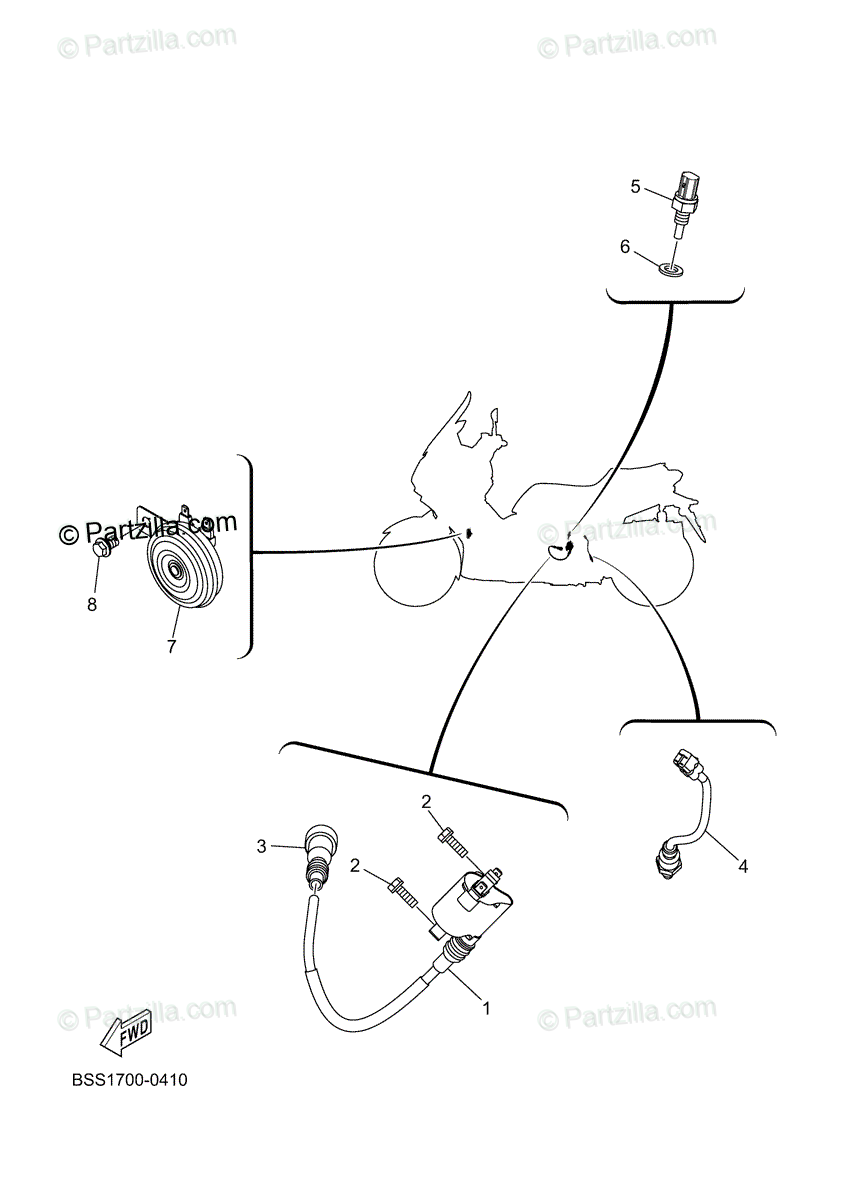 © Partzilla.com
© Partzilla.com
5
6
© Partzilla.com
© Partzilla.com
8
7
2
3
2
4
1
© Partzilla.com
© Partzilla.com
FWD
BSS1700-0410