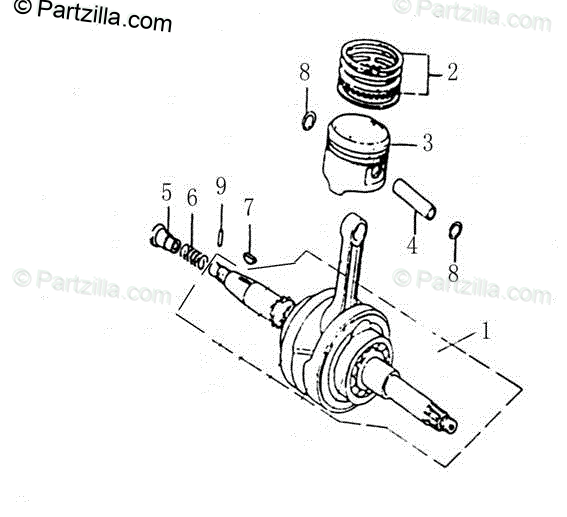 © Partzilla.com
© Partzilla.com
8
2
3
5
6
9
7
4
8
© Partzilla.com
© Partzilla.com
1