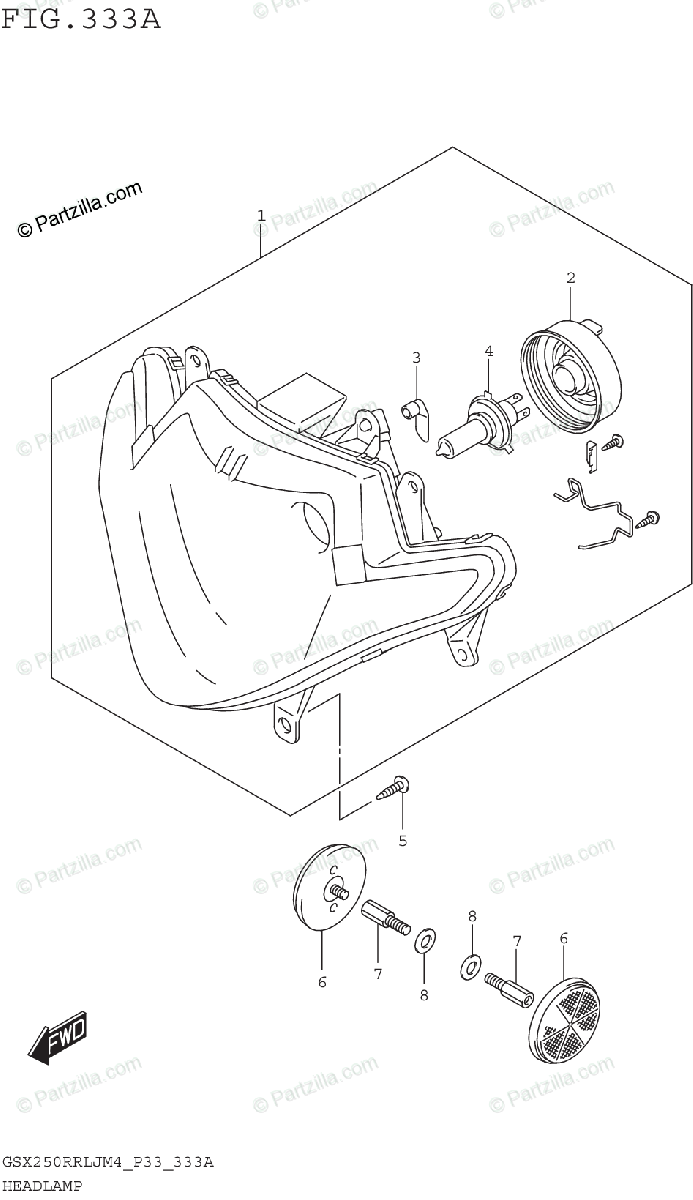 FIG.333A

© Partzilla.com

1

2

3

4

5

6

7

8

8

7

6

FWD

GSX250RRLJM4_P33_333A
HEADLAMP