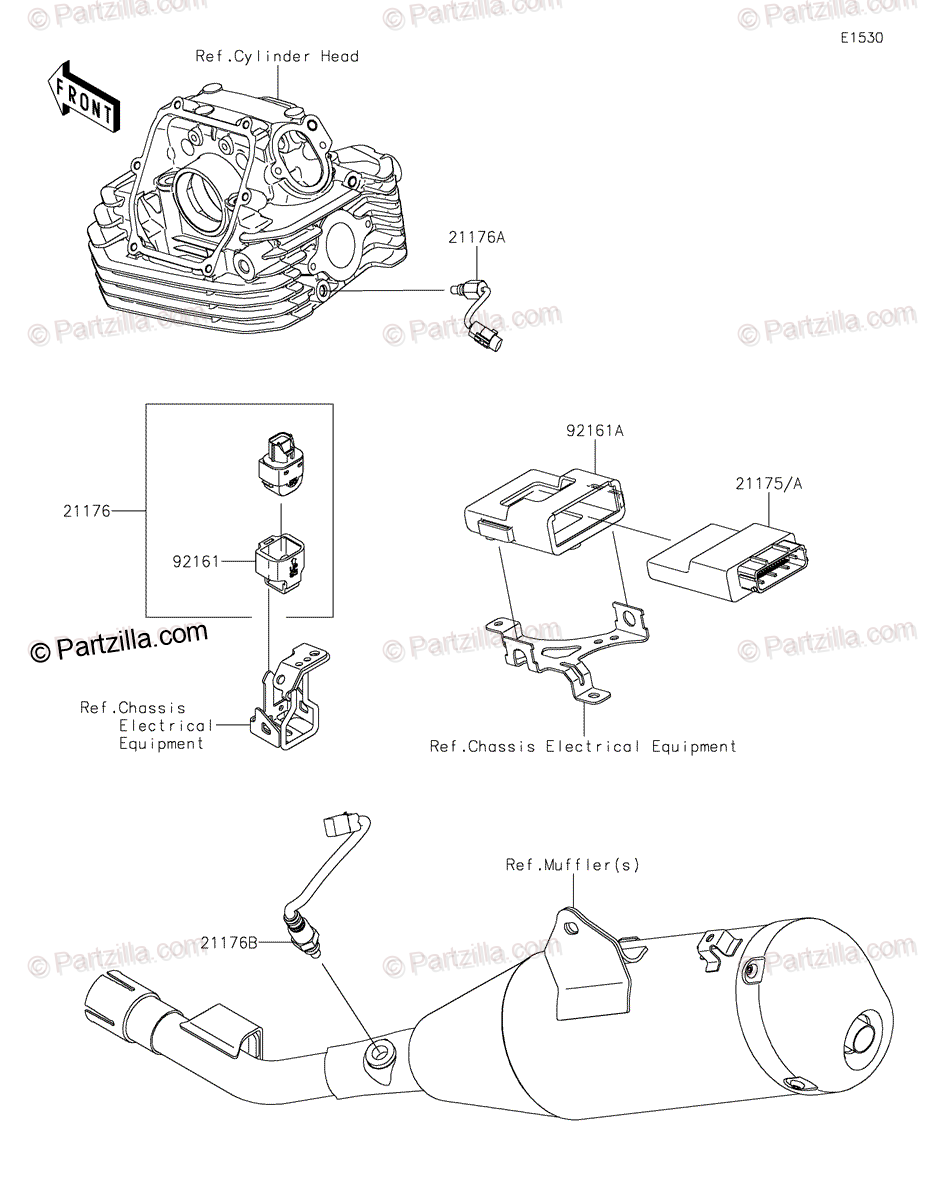 © Partzilla.com © Partzilla.com © Partzilla.com

E1530

Ref.Cylinder Head

FRONT

21176A

© Partzilla.com © Partzilla.com © Partzilla.com

92161A

21175/A

21176

92161

© Partzilla.com

© Partzilla.com © Partzilla.com

Ref.Chassis Electrical Equipment

Ref.Chassis Electrical Equipment

Ref.Muffler(s)

21176B

© Partzilla.com © Partzilla.com © Partzilla.com