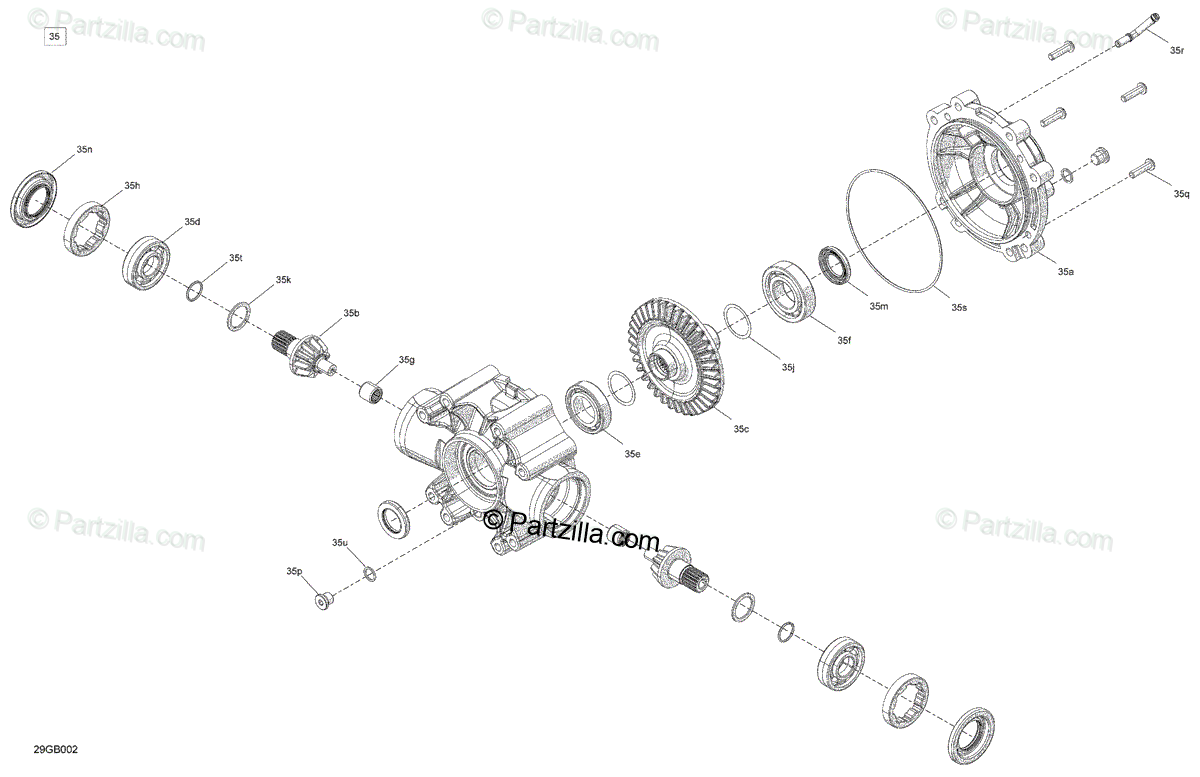 © Partzilla.com
© Partzilla.com
© Partzilla.com

35

35r
35n
35h
35d
35t
35k
35b
35g
35q
35a
35s
35m
35f
35j
35c
35e

© Partzilla.com
© Partzilla.com
© Partzilla.com

35u
35p

29GB002