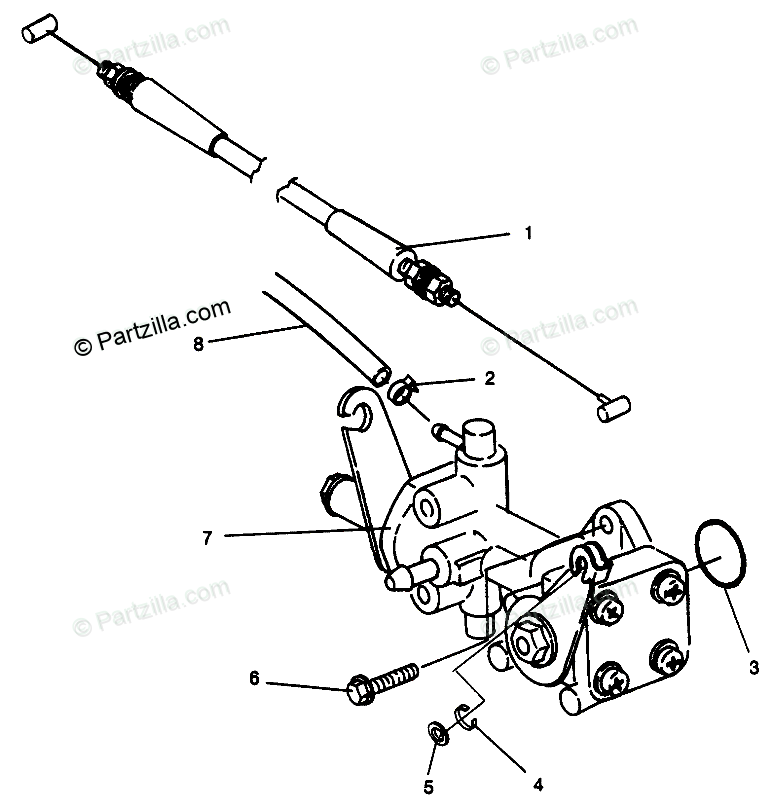 © Partzilla.com
© Partzilla.com
1
© Partzilla.com
© Partzilla.com
8
2
7
3
© Partzilla.com
© Partzilla.com
6
5
4