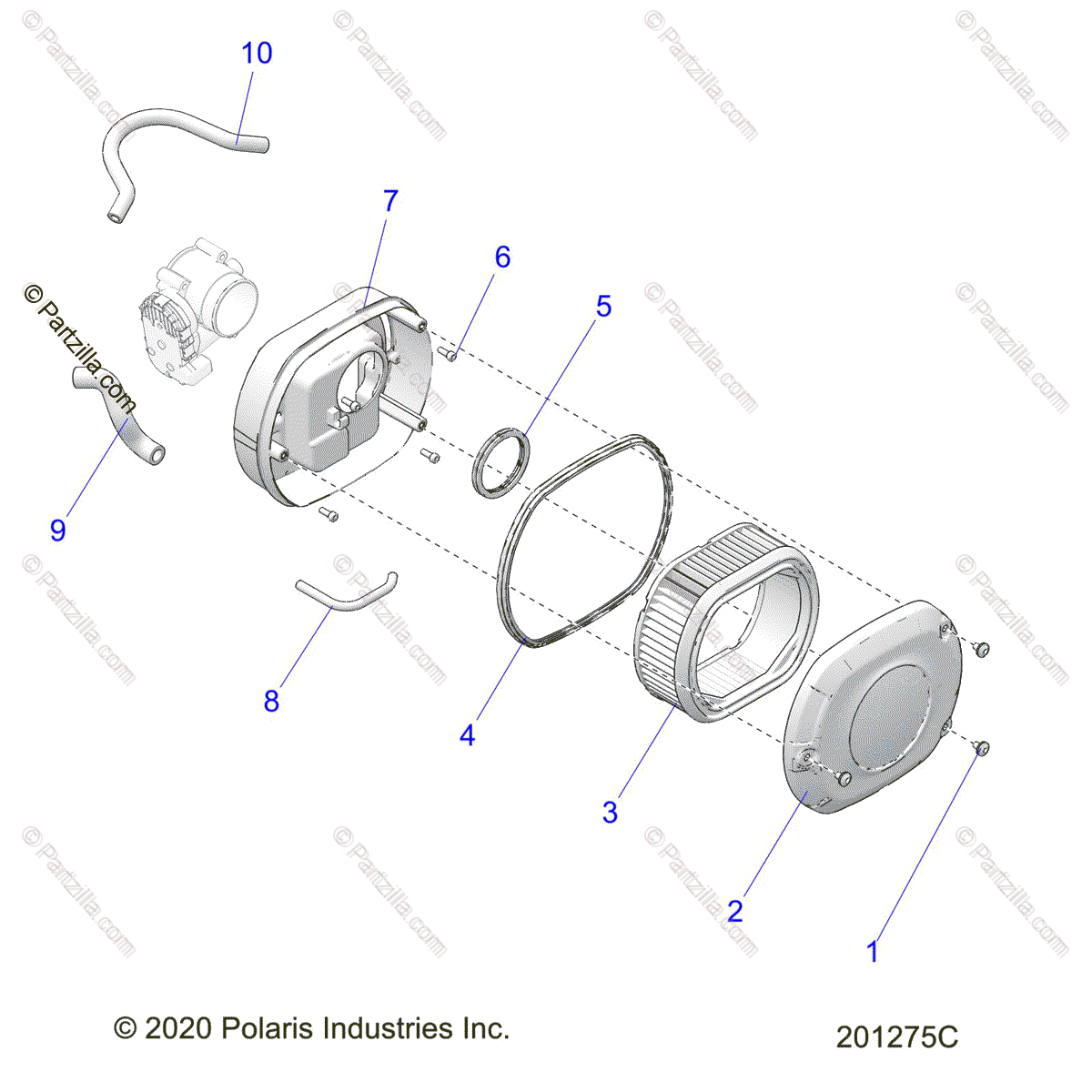 10

7

6

5

© Partzilla.com

9

8

4

3

2

1

© 2020 Polaris Industries Inc.

201275C