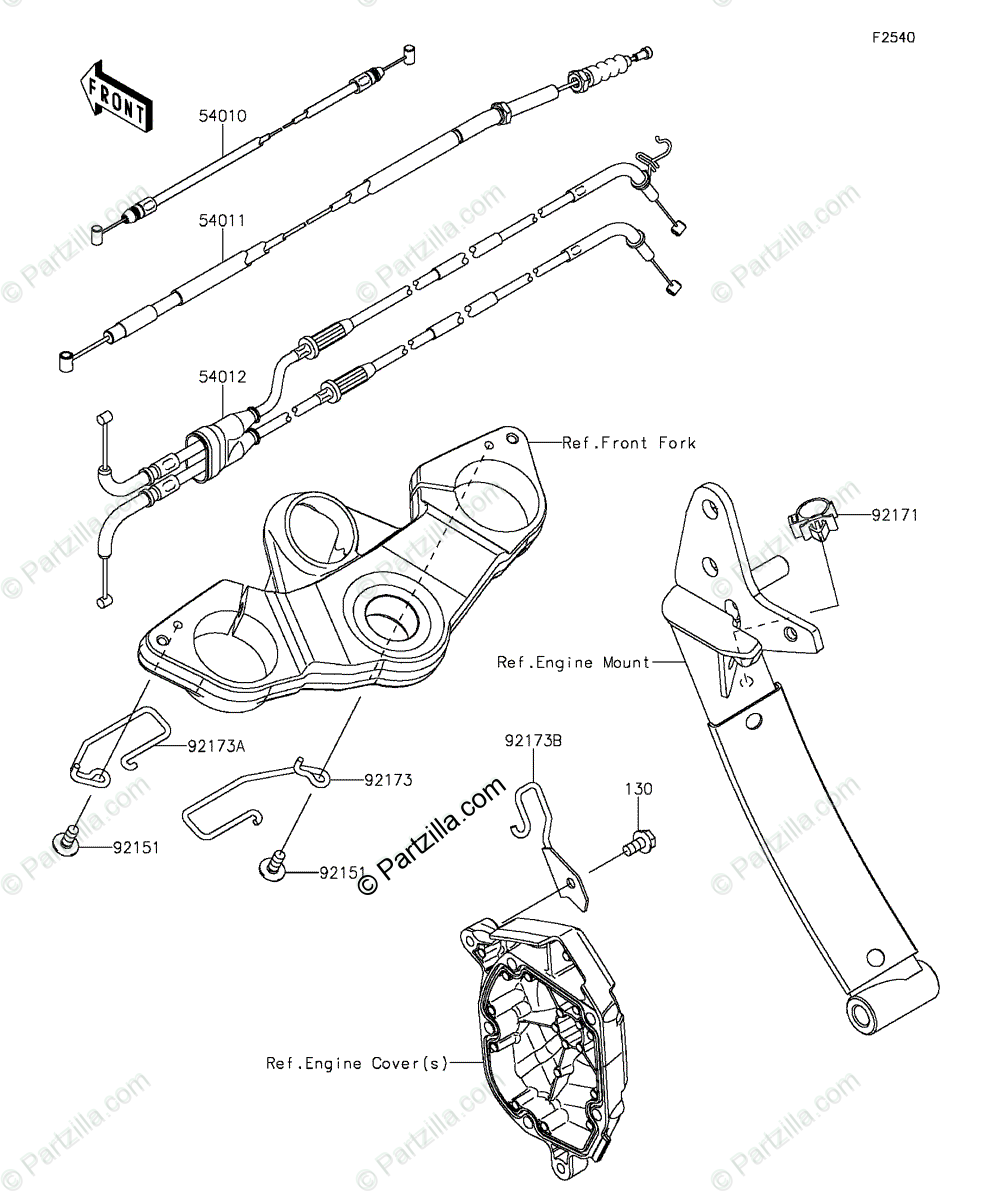 F2540

FRONT

54010

54011

54012

Ref.Front Fork

92171

Ref.Engine Mount

92173A

92173

92173B

130

92151

92151

© Partzilla.com

Ref.Engine Cover(s)