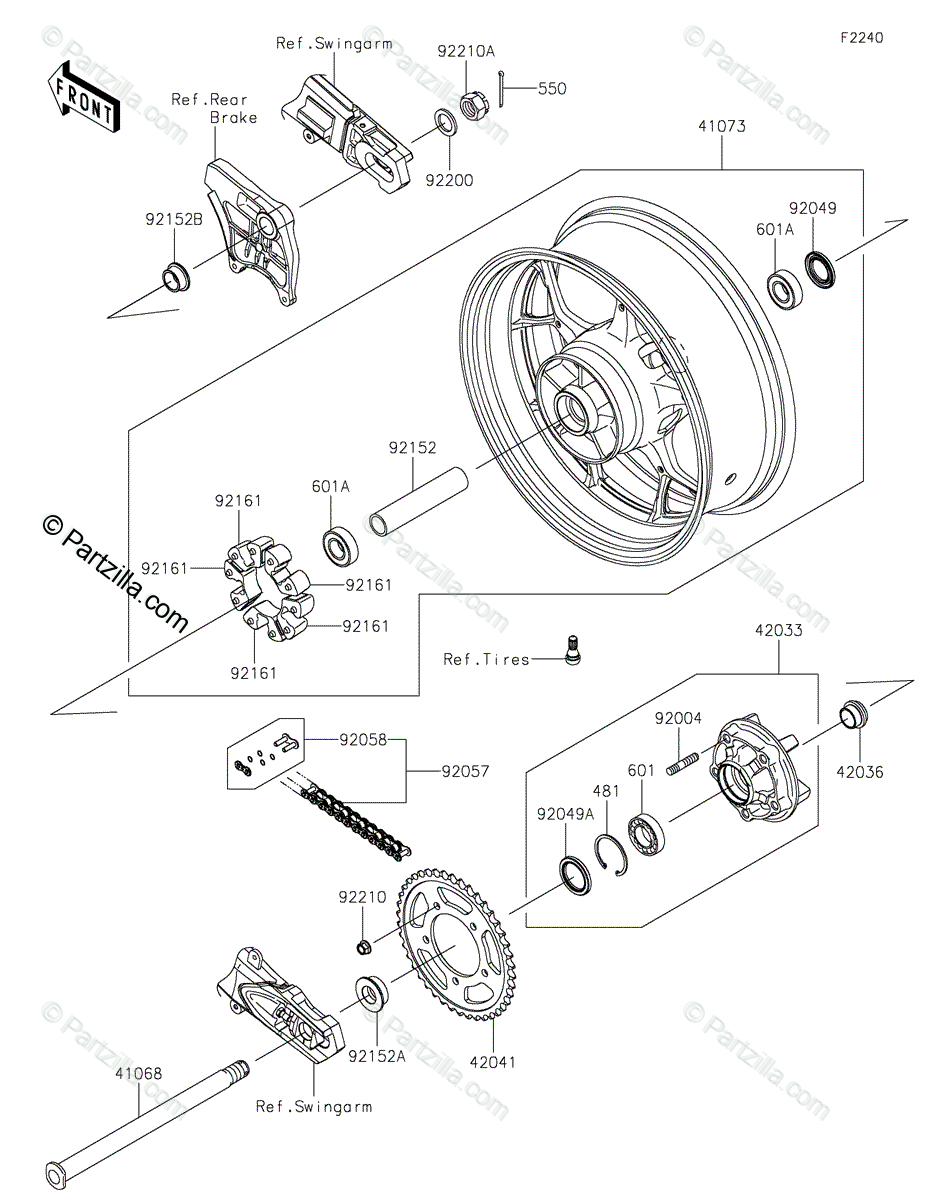 F2240

FRONT

Ref.Swingarm

92210A

550

Ref.Rear Brake

92200

41073

92152B

92049

601A

92152

601A

92161

92161

92161

92161

92161

© Partzilla.com

Ref.Tires

42033

92058

92057

92004

42036

481

601

92049A

92210

92152A

42041

41068

Ref.Swingarm