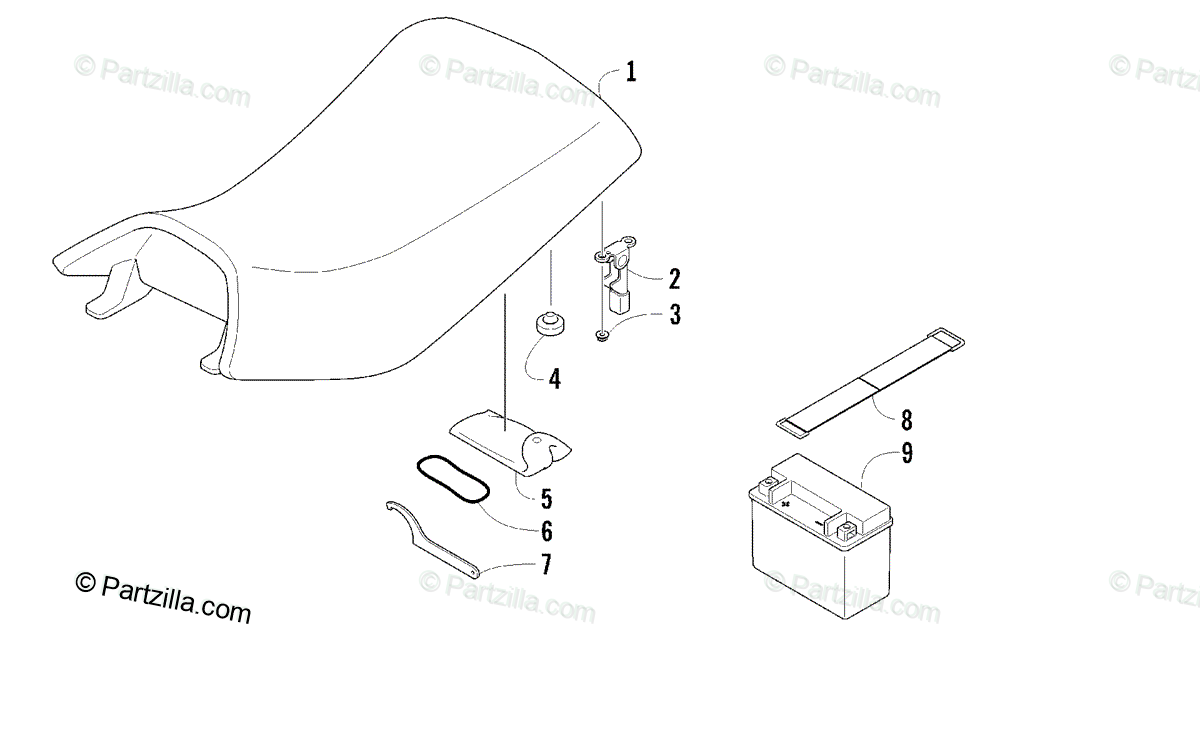 © Partzilla.com © Partzilla.com © Partzilla.com © Partz

1

2

3

4

8

9

5

6

7

© Partzilla.com

© Partzilla.com © Partzilla.com © Partz