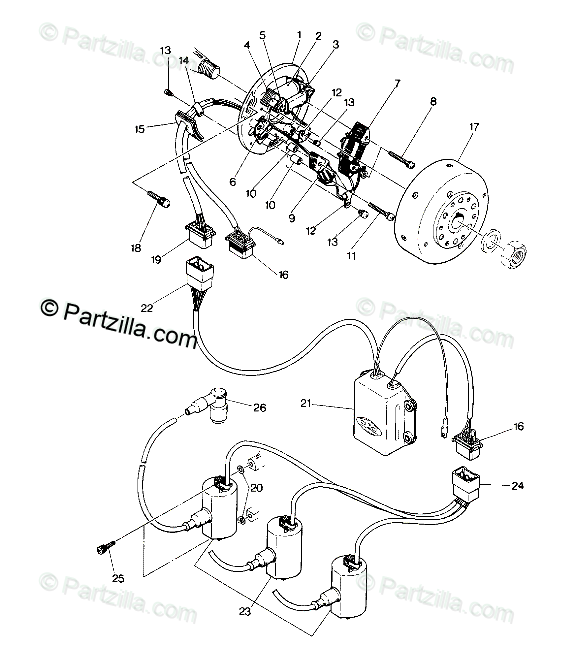 © Partzilla.com
© Partzilla.com
13
14
5
1
2
3
4
12
13
7
8
17
15
6
10
10
9
12
13
11
18
19
16
22
© Partzilla.com
© Partzilla.com
21
26
16
20
24
25
23
© Partzilla.com
© Partzilla.com