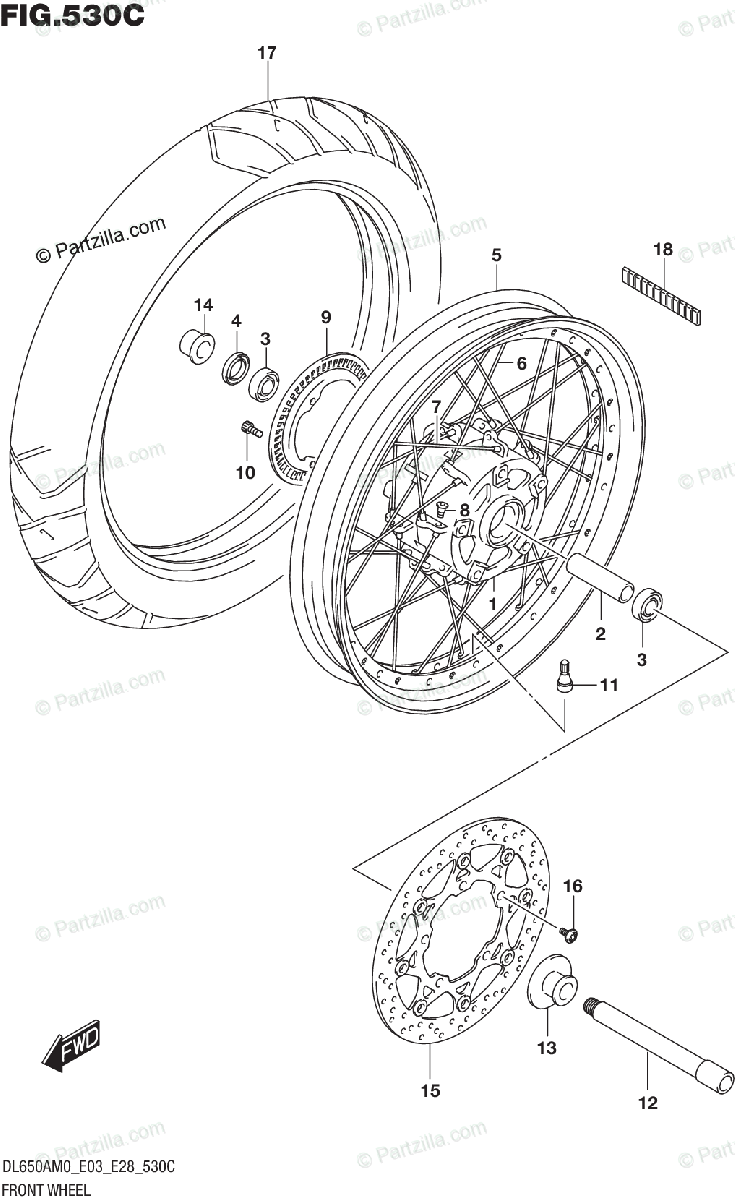 FIG.530C

© Partzilla.com

17

18

5

14

4

3

9

6

7

10

8

1

2

3

11

16

13

15

12

FWD

DL650AM0_E03_E28_530C
FRONT WHEEL