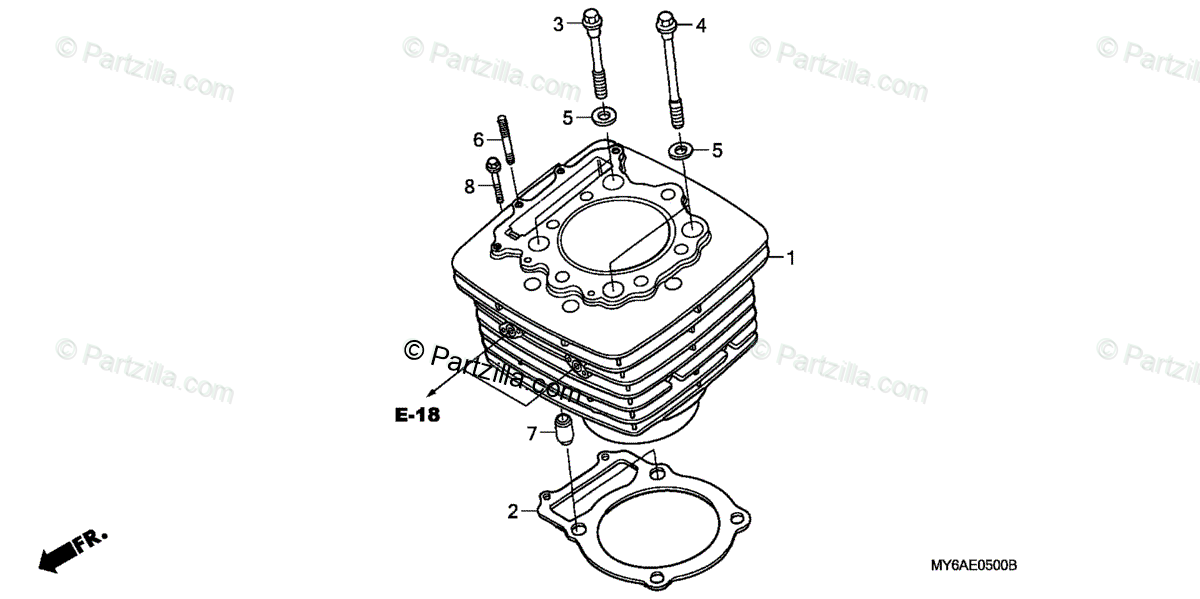 © Partzilla.com
© Partzilla.com
© Partzilla.com
© Partzilla.com
3
4
5
5
6
8
1
© Partzilla.com
© Partzilla.com
© Partzilla.com
© Partzilla.com
E-18
7
2
FR.
MY6AE0500B