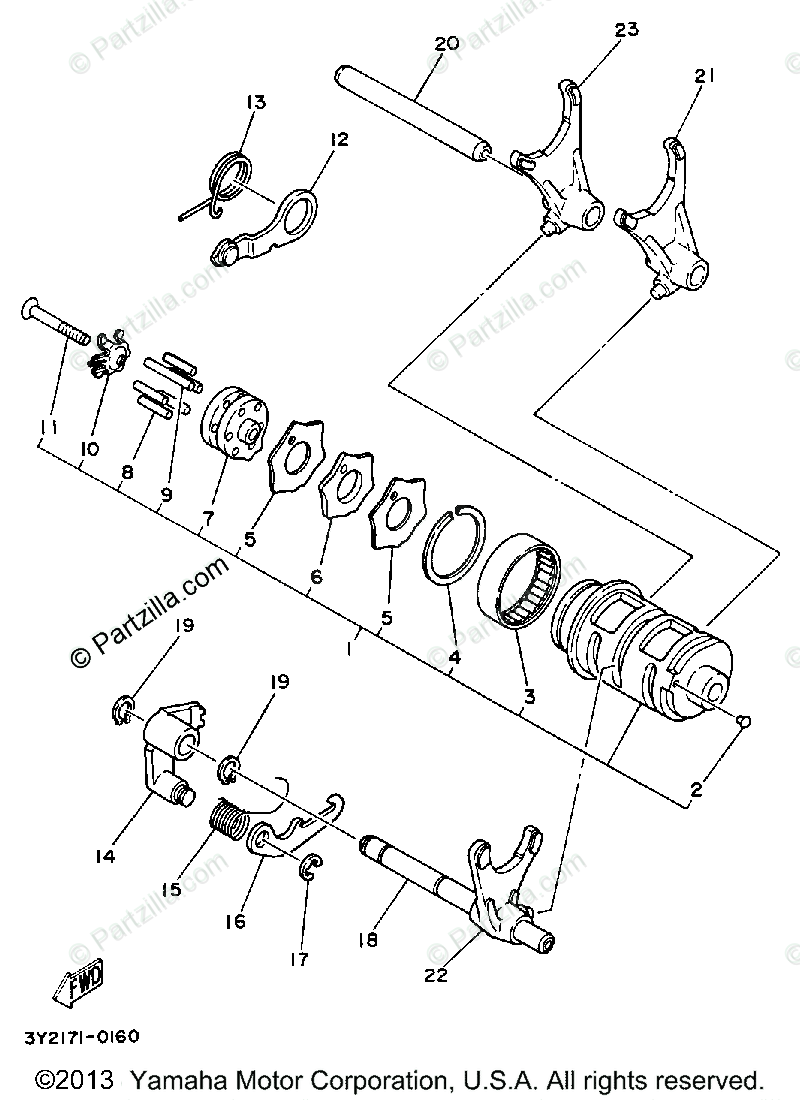 © Partzilla.com

20
23
21
13
12
11
10
8
9
7
5
6
5
4
3
1
2
19
19
14
15
16
17
18
22
FWD

3Y2171-0160

©2013 Yamaha Motor Corporation, U.S.A. All rights reserved.