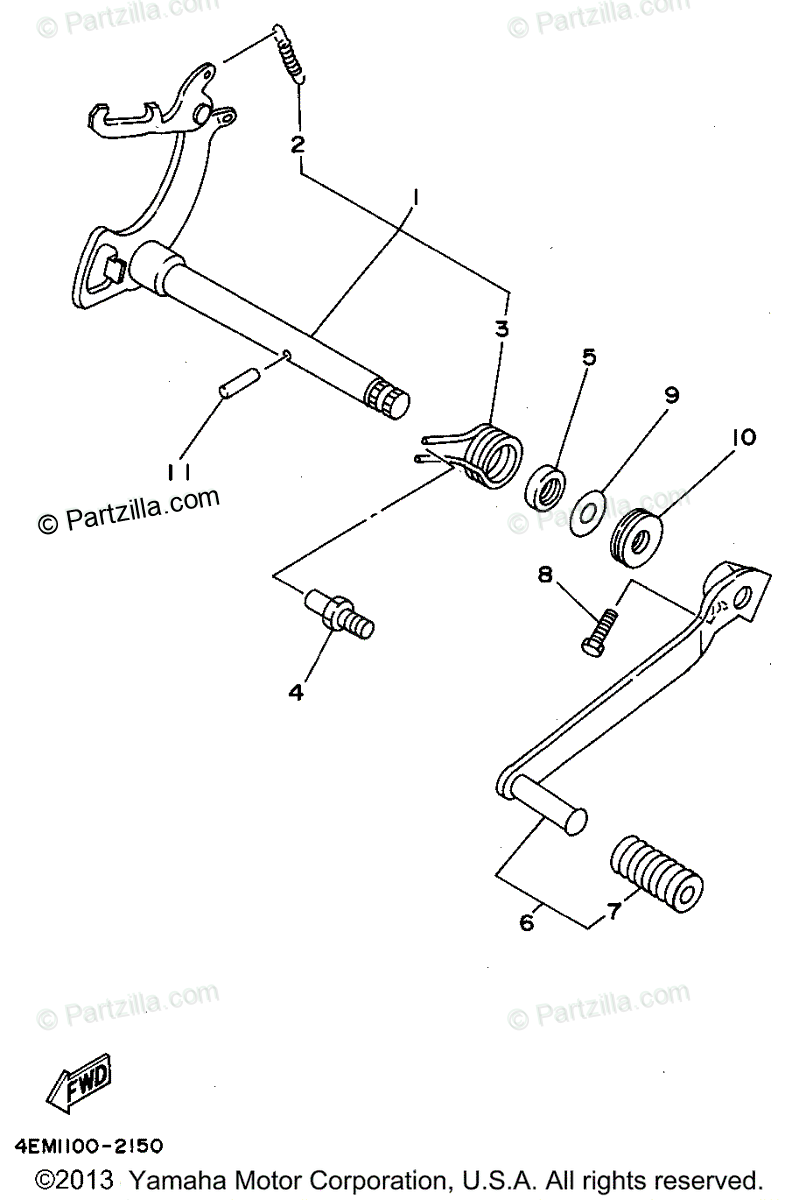 © Partzilla.com
© Partzilla.com
2
1
3
5
9
10
11
© Partzilla.com
© Partzilla.com
8
4
6
7
© Partzilla.com
© Partzilla.com
FWD
4EM1100-2150
©2013 Yamaha Motor Corporation, U.S.A. All rights reserved.