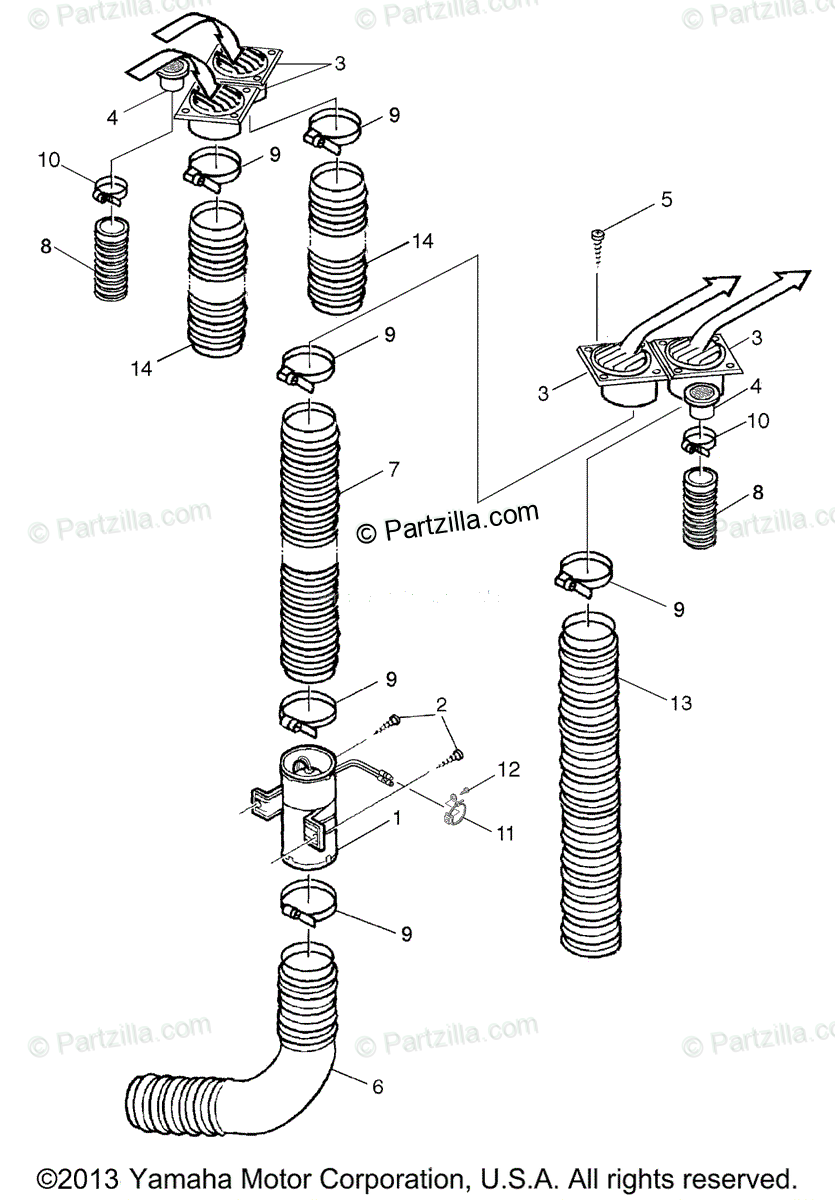 © Partzilla.com © Partzilla.com © Partzilla.com

3
4
9
10
9
5
8
14
14
9
3
3
4
10
7
8
© Partzilla.com
© Partzilla.com © Partzilla.com
9
9
2
13
12
1
11
9
© Partzilla.com © Partzilla.com © Partzilla.com
6

©2013 Yamaha Motor Corporation, U.S.A. All rights reserved.