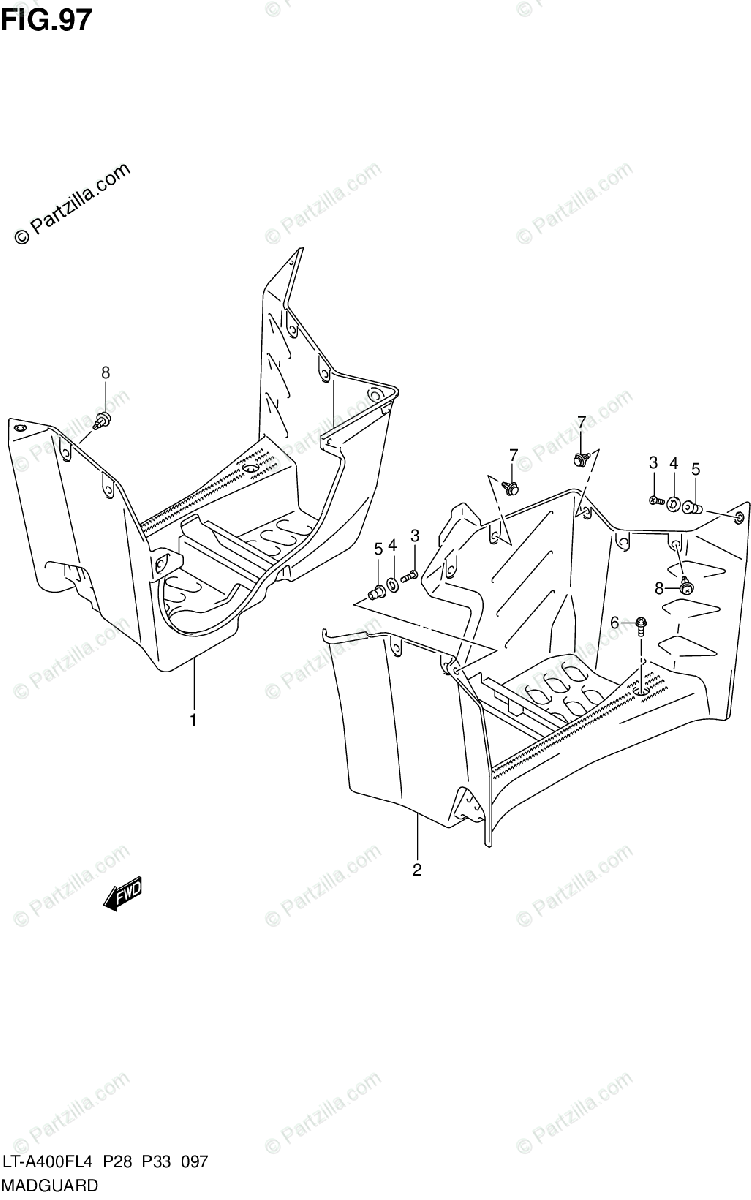 FIG.97

© Partzilla.com

8

7

7

3 4 5

5 4 3

8

6

1

2

FWD

LT-A400FL4 P28 P33 097
MADGUARD