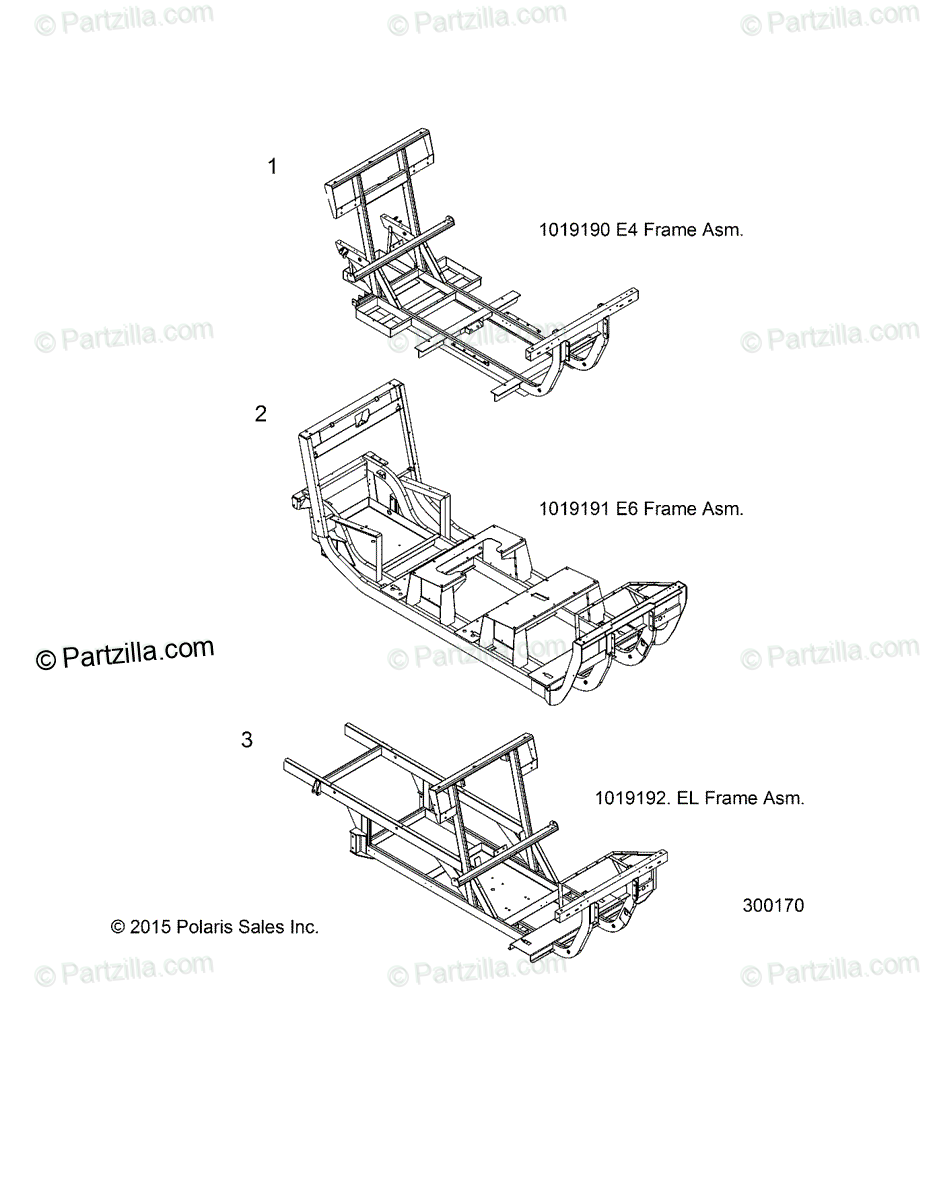 © Partzilla.com © Partzilla.com © Partzilla.com

1

1019190 E4 Frame Asm.

© Partzilla.com © Partzilla.com © Partzilla.com

2

1019191 E6 Frame Asm.

© Partzilla.com © Partzilla.com © Partzilla.com

3

1019192. EL Frame Asm.

300170

© 2015 Polaris Sales Inc.

© Partzilla.com © Partzilla.com © Partzilla.com