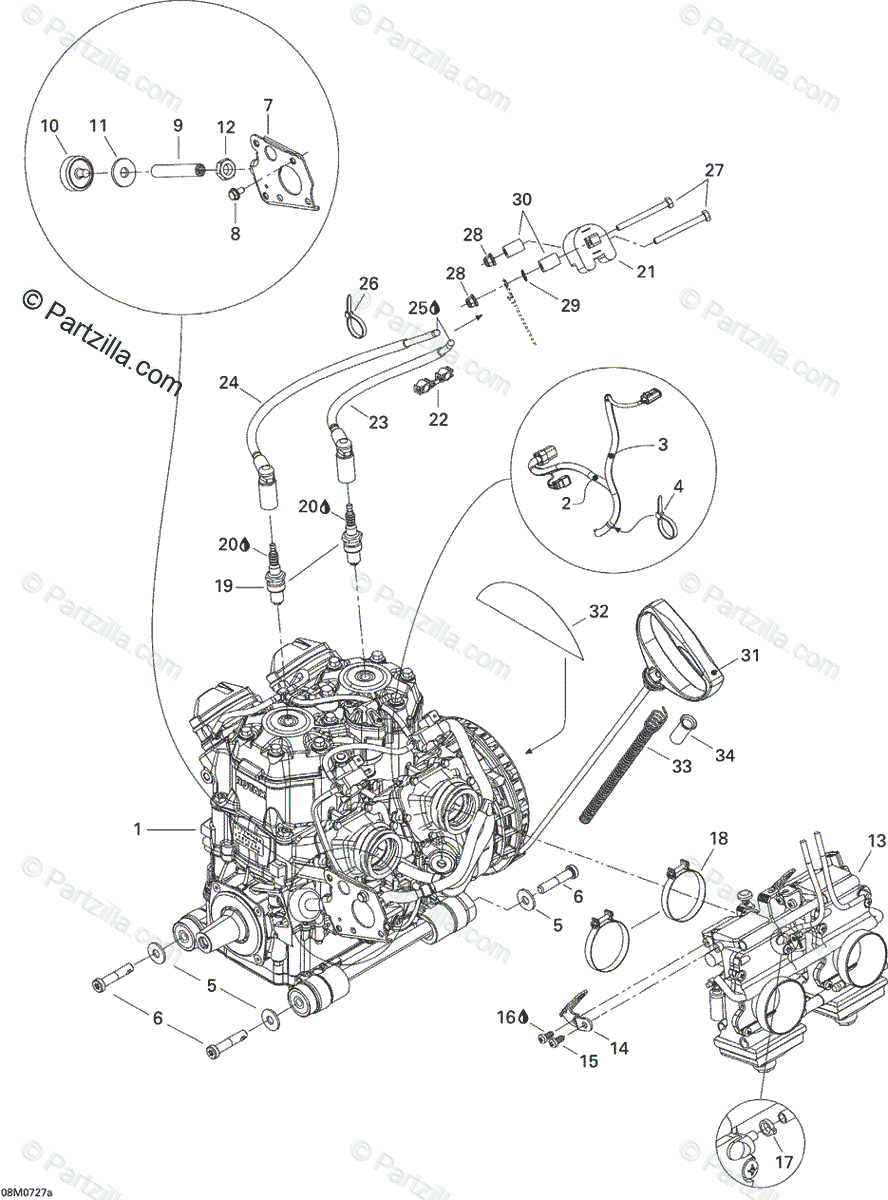 © Partzilla.com

10 11 9 12 7
8
27
30
28
21
28
29
26
25
24
23
22
3
2
4
20
20
19
32
31
33
34
1
18
13
6
5
5
6
16
14
15
17
08M0727a