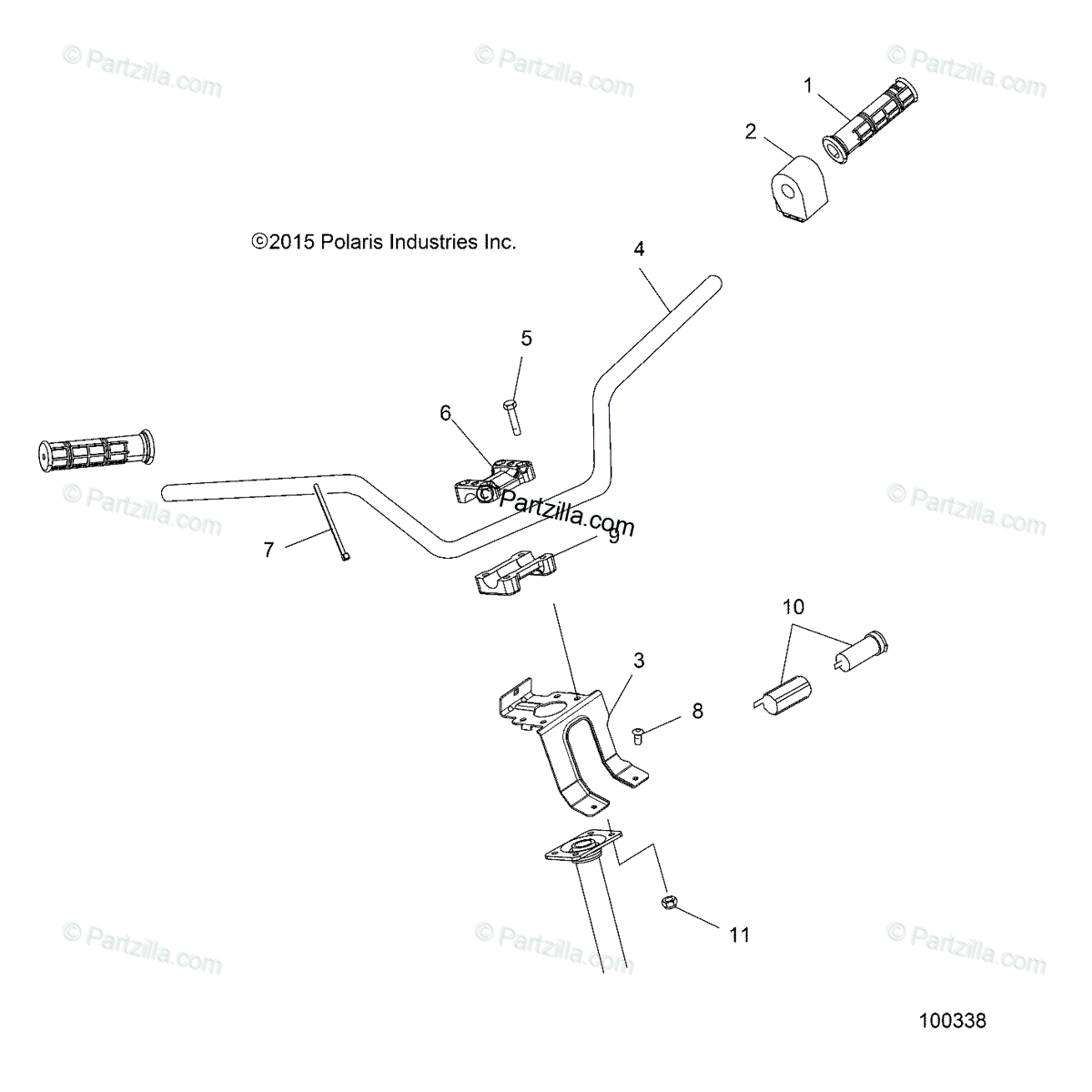 © Partzilla.com © Partzilla.com © Partzilla.com

1

2

©2015 Polaris Industries Inc.

4

5

6

© Partzilla.com © Partzilla.com © Partzilla.com

7

9

10

3

8

11

© Partzilla.com © Partzilla.com © Partzilla.com

100338