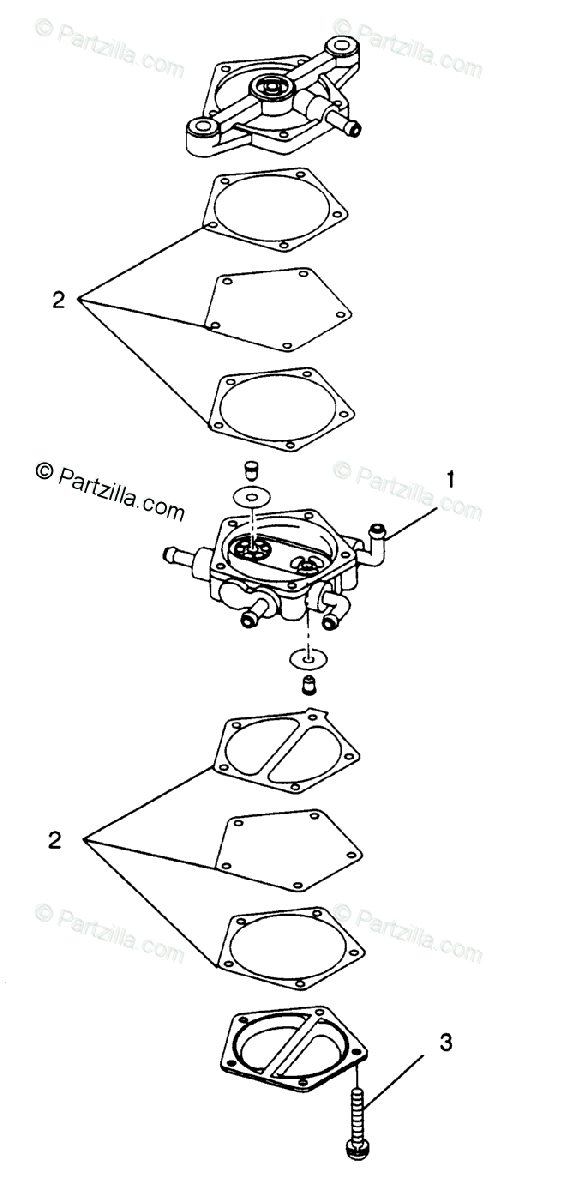 © Partzilla.com
© Partzilla.com
2
© Partzilla.com
© Partzilla.com
1
2
© Partzilla.com
© Partzilla.com
3