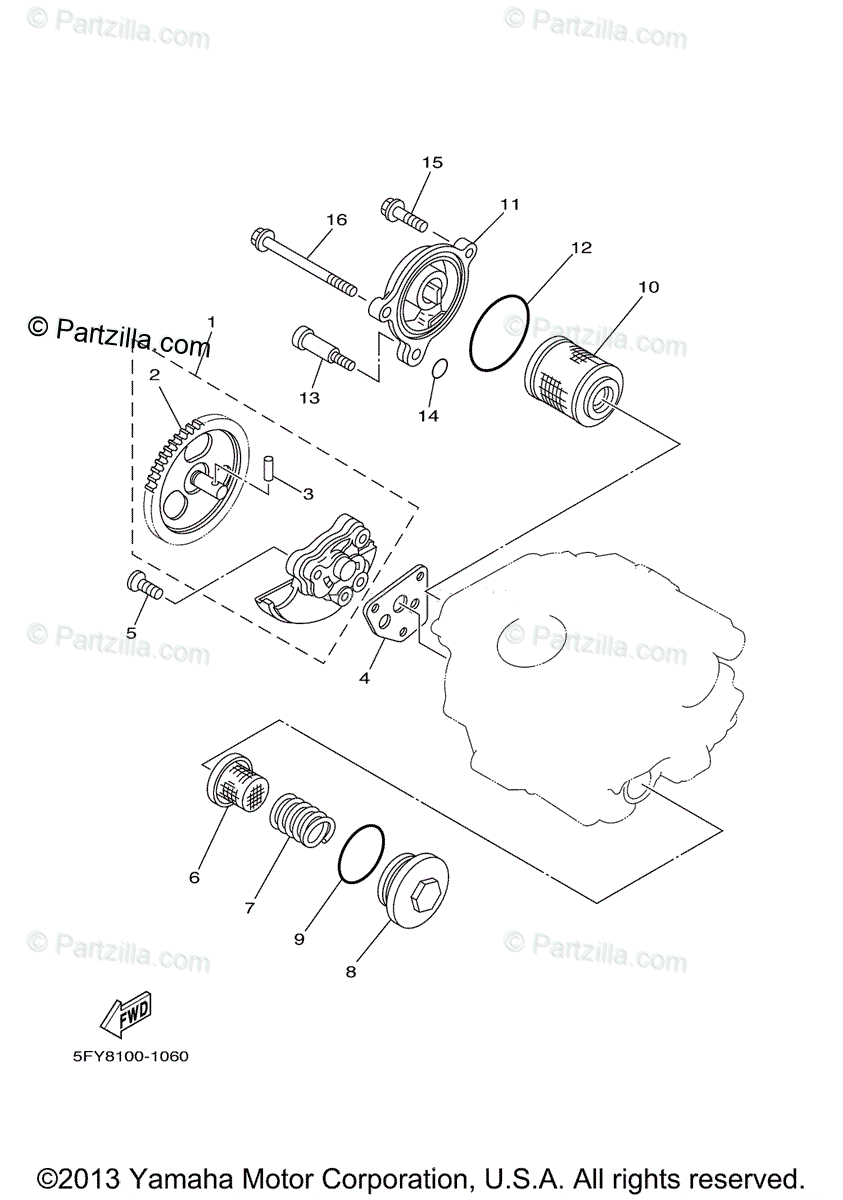 © Partzilla.com
© Partzilla.com

15
16
11
12
10
© Partzilla.com
1
© Partzilla.com
2
13
14
3
5
© Partzilla.com
© Partzilla.com
4
6
7
9
8
© Partzilla.com
© Partzilla.com
FWD
5FY8100-1060

©2013 Yamaha Motor Corporation, U.S.A. All rights reserved.