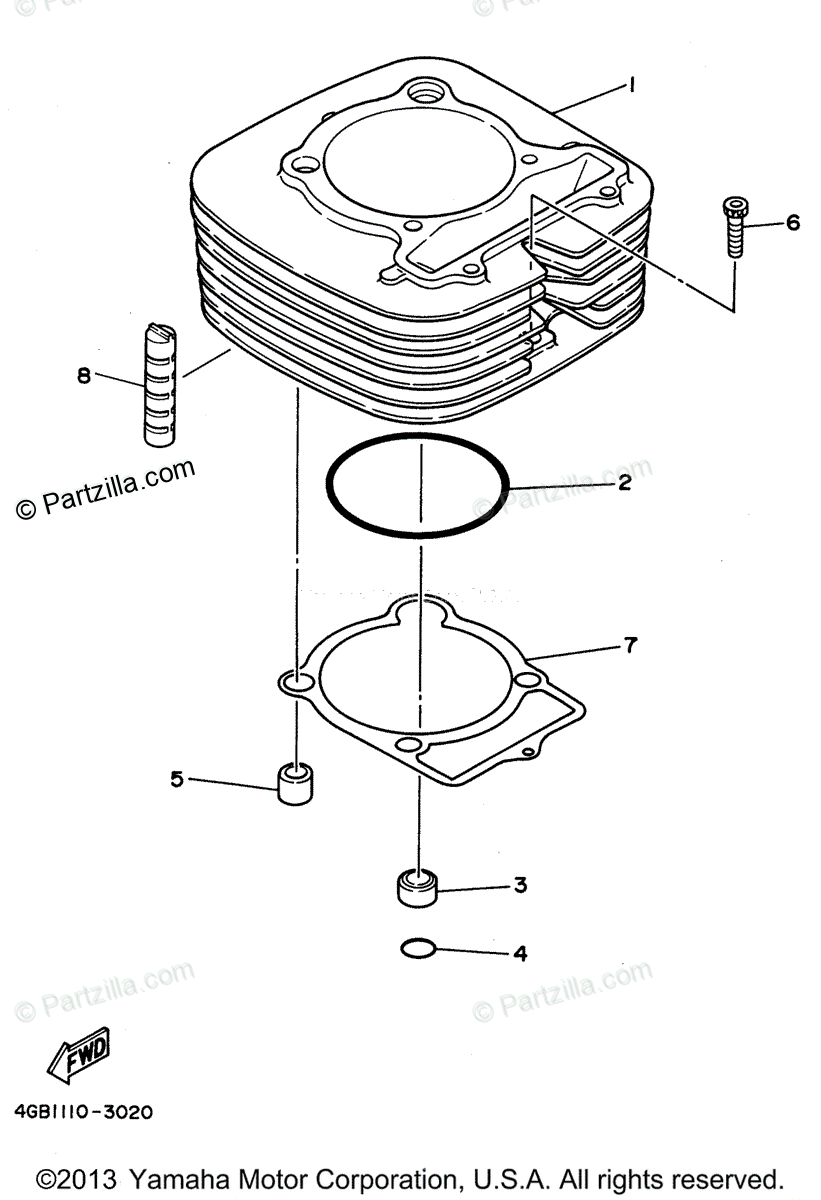 1

6

8

© Partzilla.com

© Partzilla.com

2

7

5

3

4

© Partzilla.com

© Partzilla.com

FWD

4GB1110-3020

©2013 Yamaha Motor Corporation, U.S.A. All rights reserved.