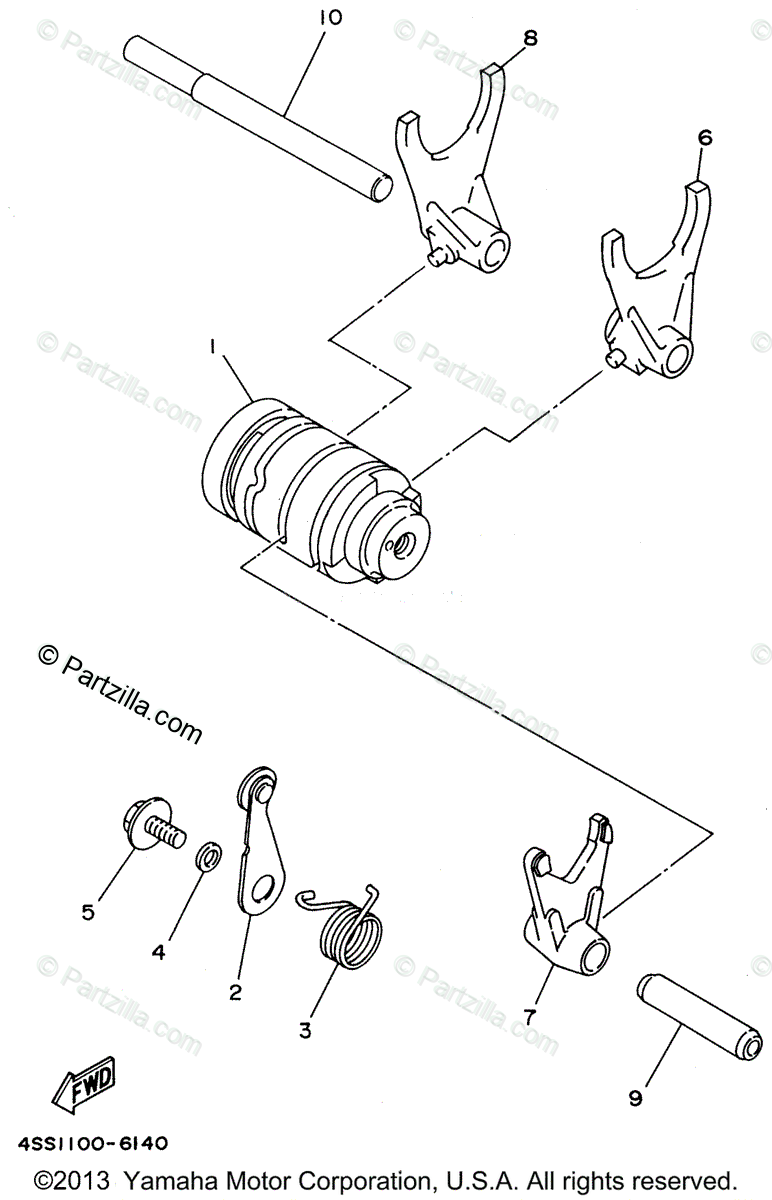 10
8
6
1
© Partzilla.com
5
4
2
3
7
9
FWD
4SS1100-6140
©2013 Yamaha Motor Corporation, U.S.A. All rights reserved.